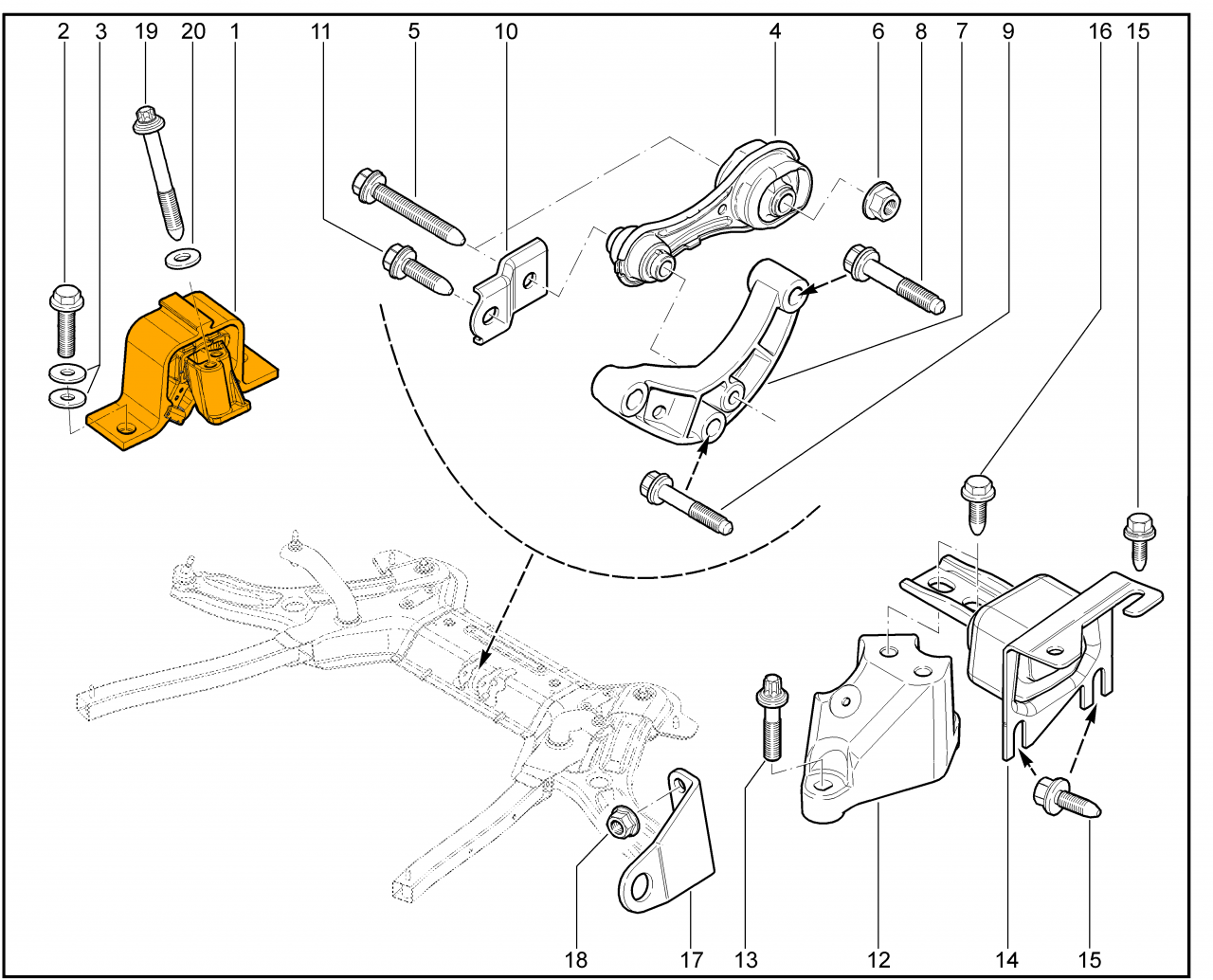 2 3 19 20 1 11 5 10 4 6 8 7 9 16 15

18 17 13 12 14 15