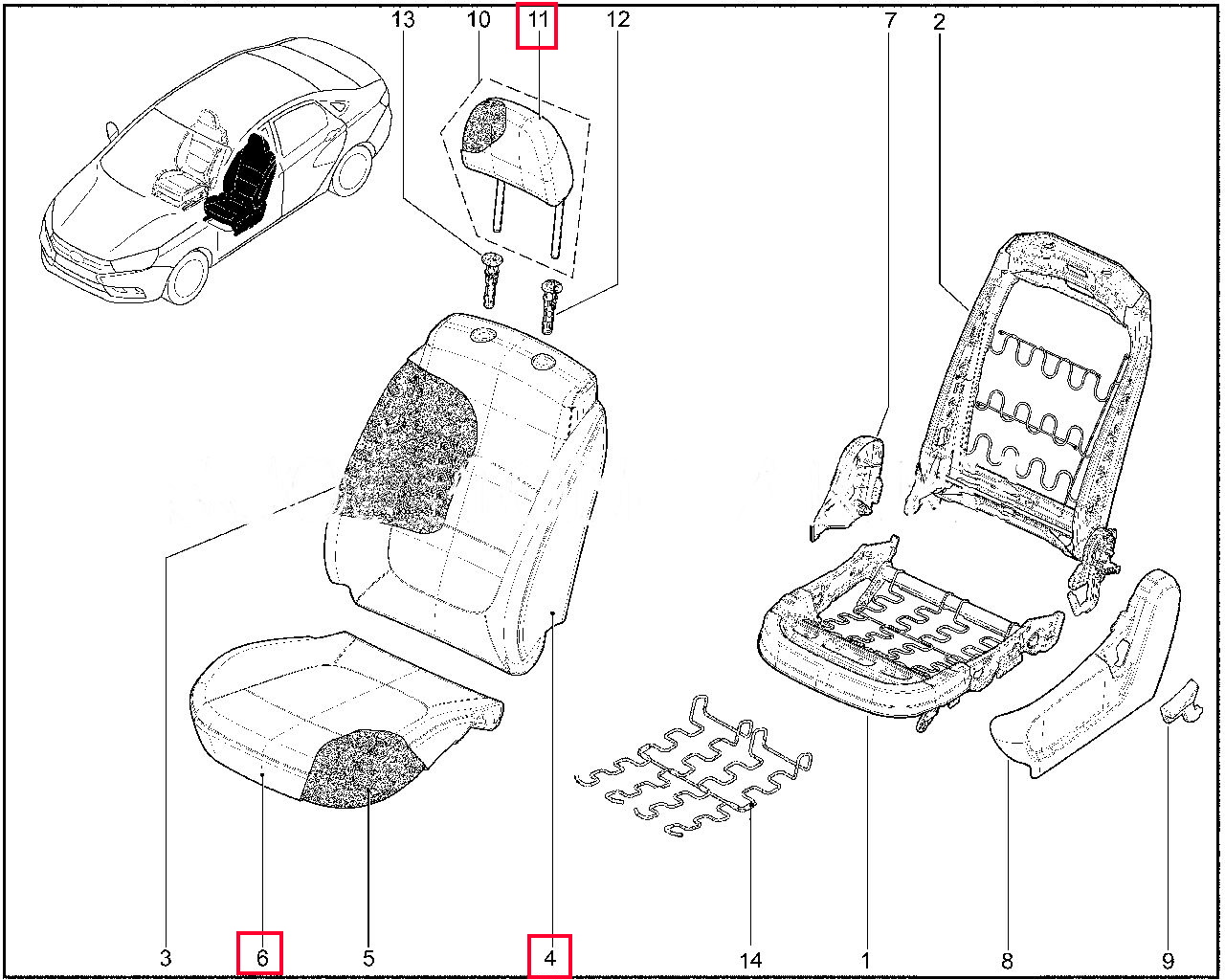 13
10
11
12
7
2
3
6
5
4
14
1
8
9