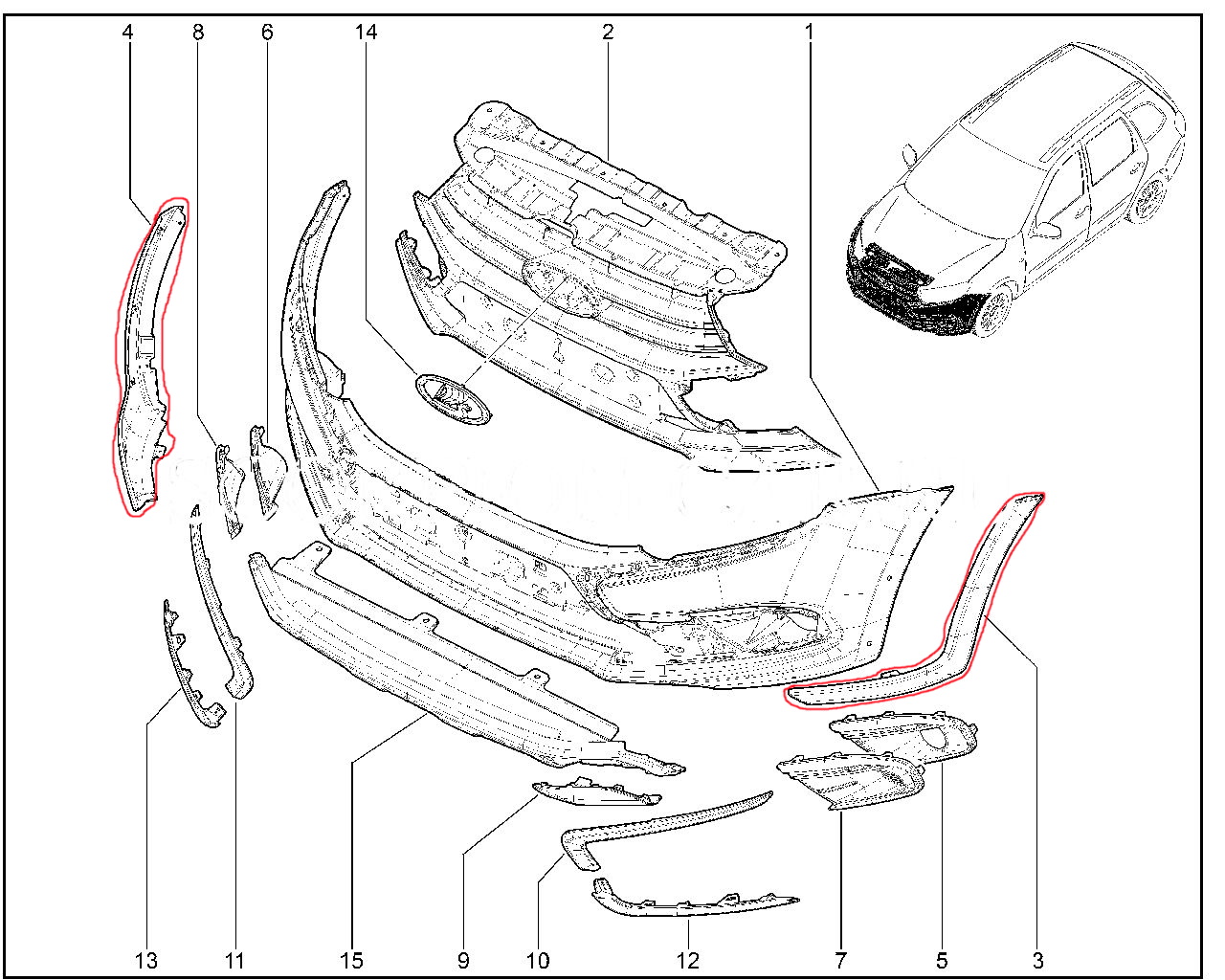 4 8 6 14 2 1

13 11 15 9 10 12 7 5 3