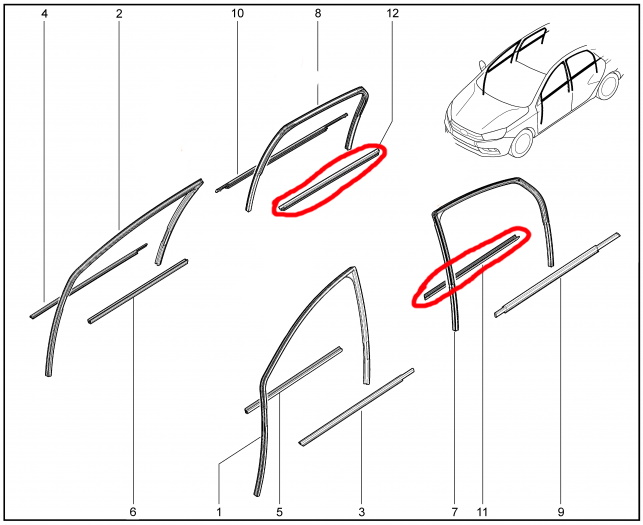 4
2
10
8
12
6
1
5
3
7
11
9