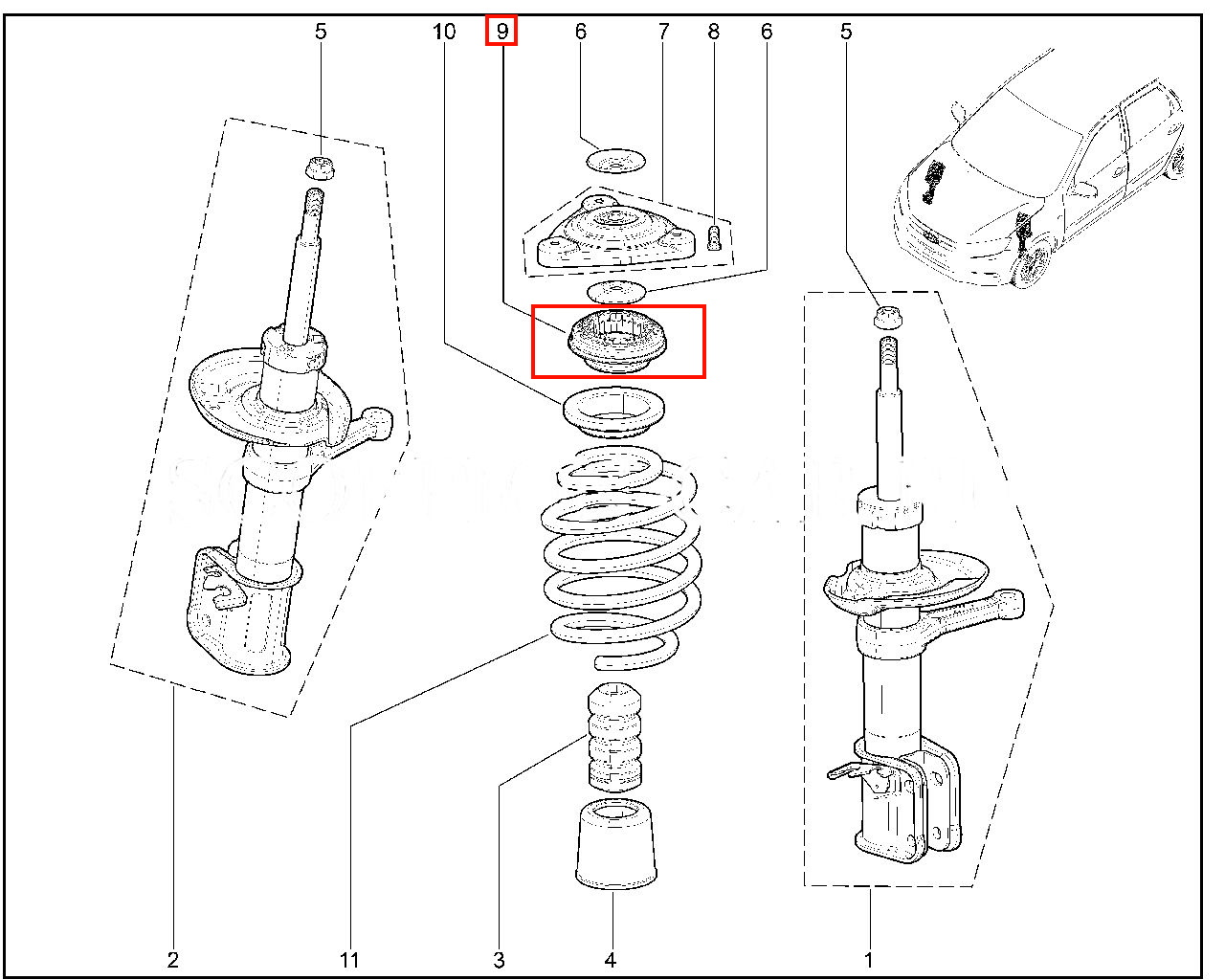 5
10
9
6
7
8
6
5
2
11
3
4
1