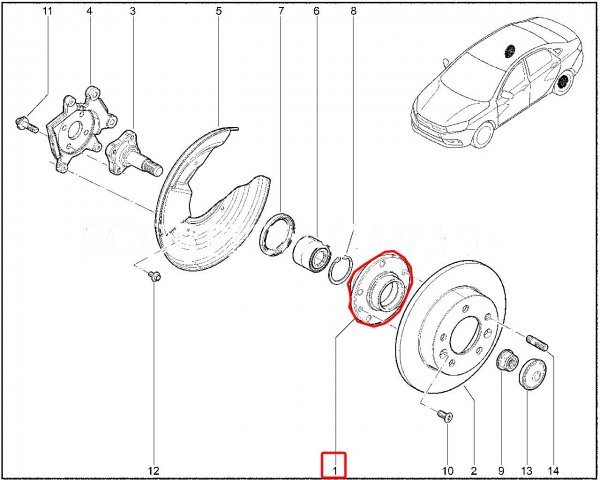 11 4 3 5 7 6 8

12 1 10 2 9 13 14