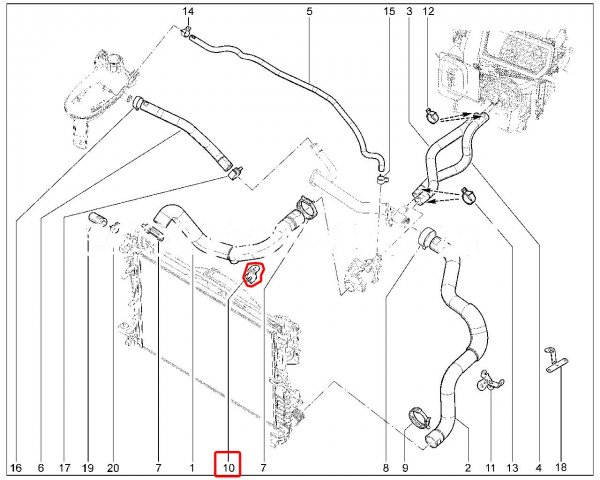 14
5
15
3
12
16
6
17
19
20
7
1
10
7
8
9
2
11
13
4
18