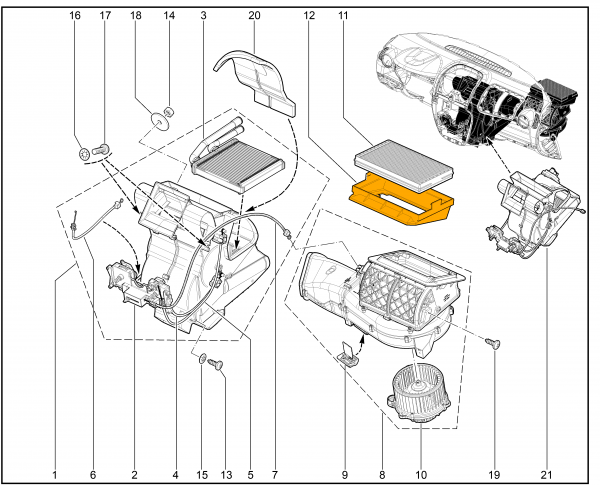 16 17 18 14 3 20 12 11

1 6 2 4 15 13 5 7 9 8 10 19 21