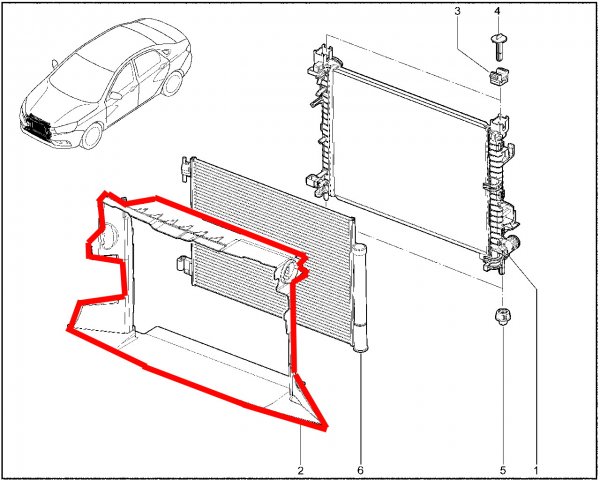 3
4
2
6
5
1