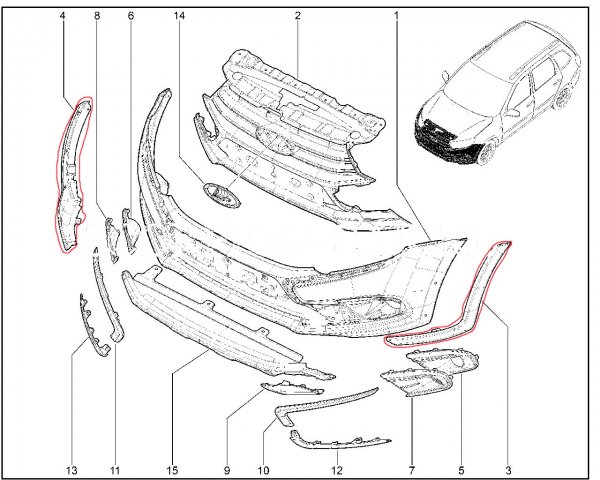 4 8 6 14 2 1

13 11 15 9 10 12 7 5 3