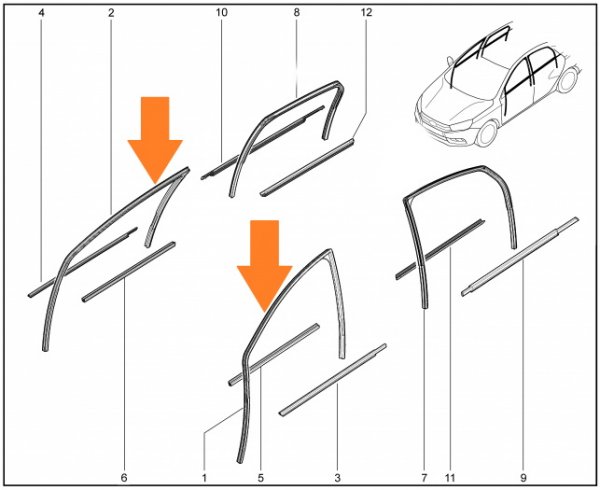 4 2 10 8 12

6 1 5 3 7 11 9