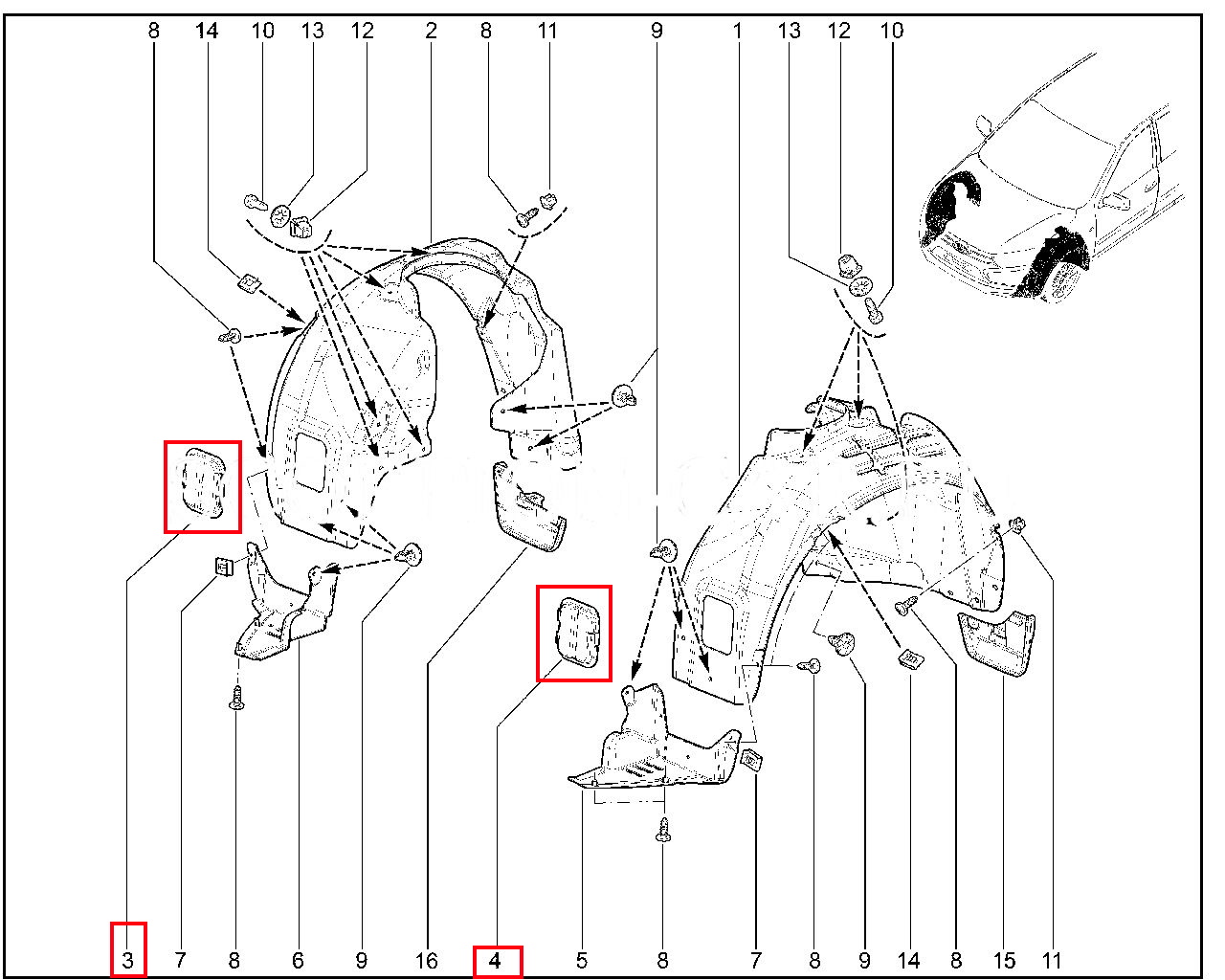 8 14 10 13 12 2 8 11 9 1 13 12 10

3 7 8 6 9 16 4 5 8 7 8 9 14 8 15 11