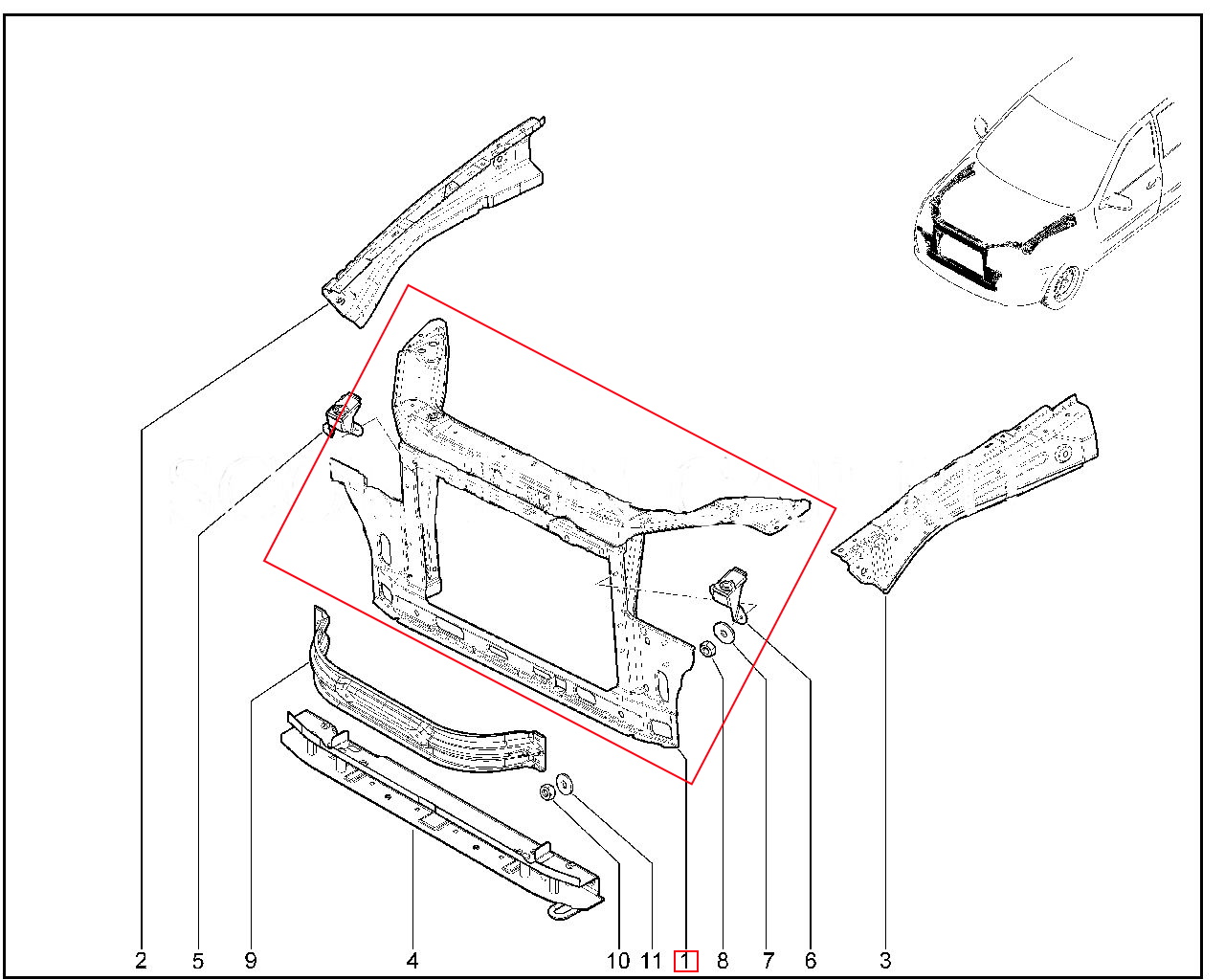 2 5 9 4 10 11 1 8 7 6 3