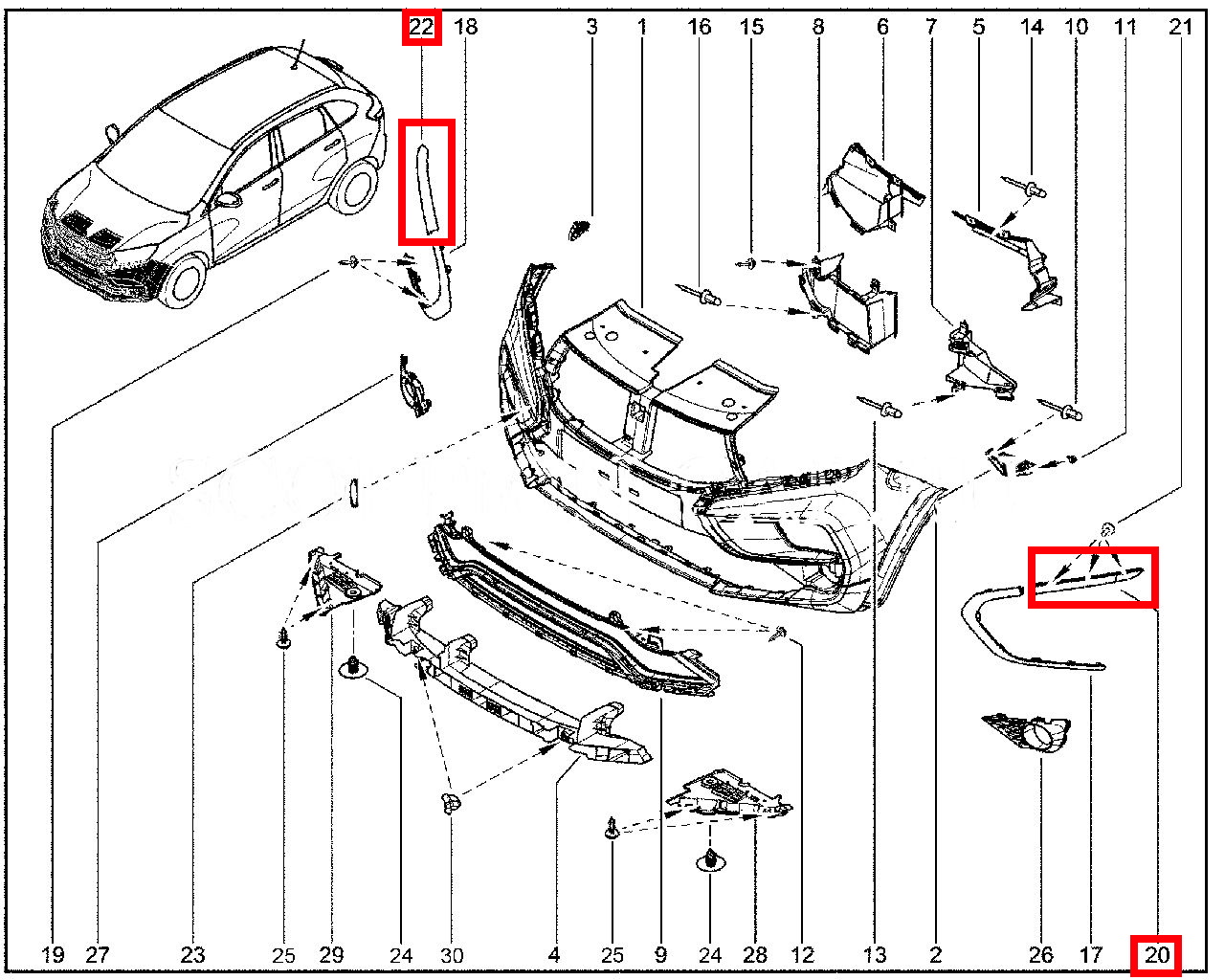 22 18 3 1 16 15 8 6 7 5 14 10 11 21

19 27 23 25 29 24 30 4 25 9 24 28 12 13 2 26 17 20