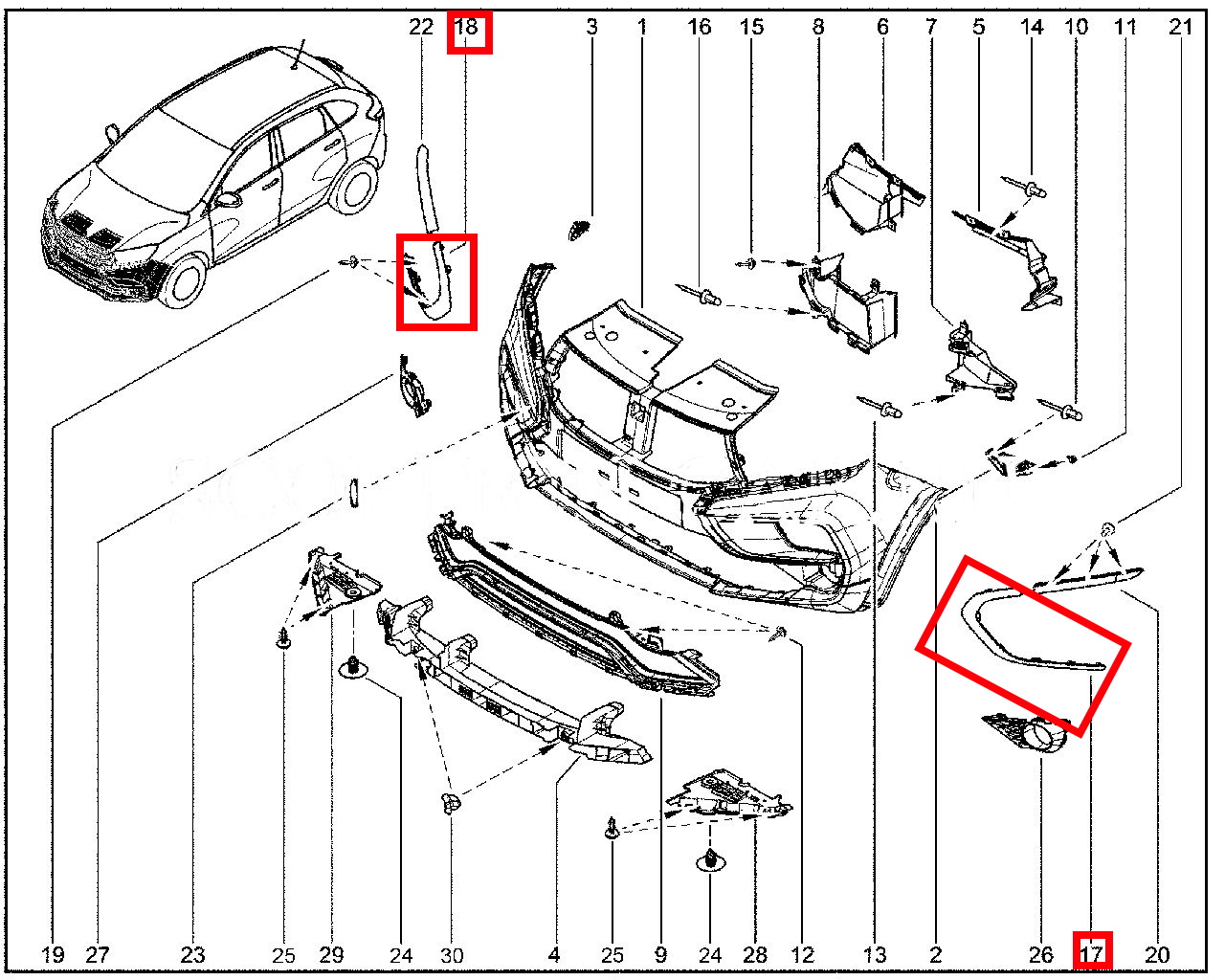 22 18 3 1 16 15 8 6 7 5 14 10 11 21

19 27 23 25 29 24 30 4 25 9 24 28 12 13 2 26 17 20