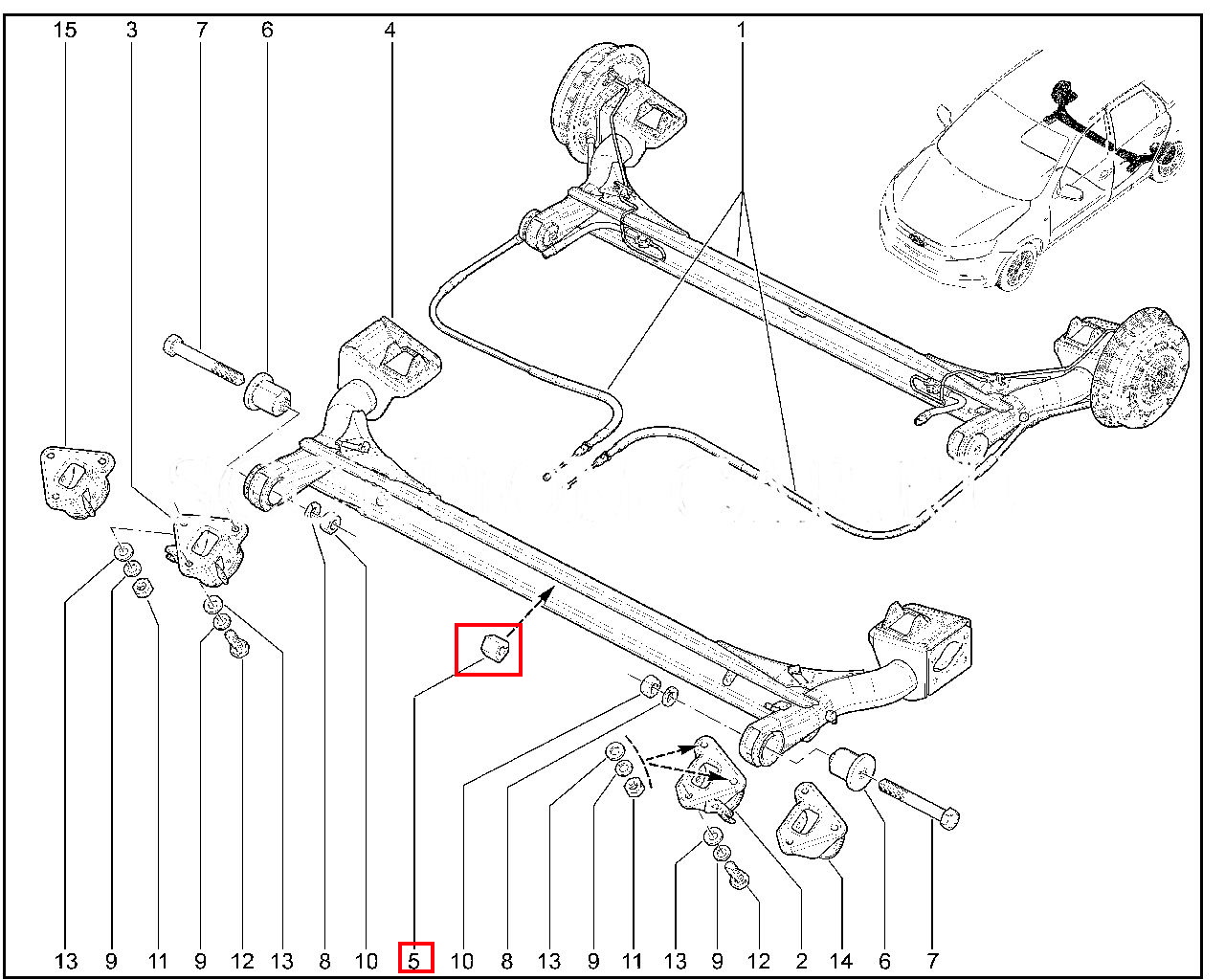 15 3 7 6 4 1

13 9 11 9 12 13 8 10 5 10 8 13 9 11 13 9 12 2 14 6 7