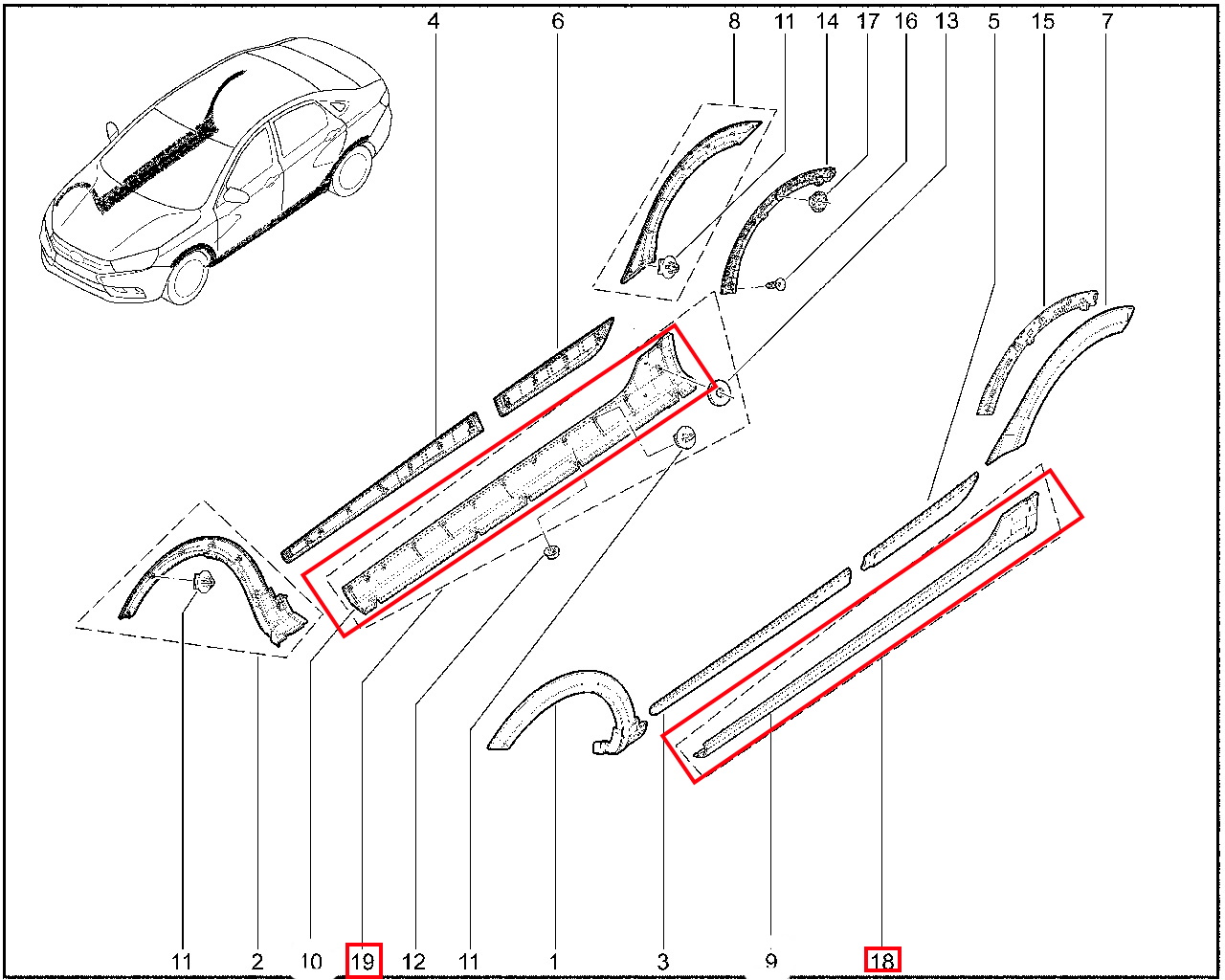 4 6 8 11 14 17 16 13 5 15 7

11 2 10 19 12 11 1 3 9 18