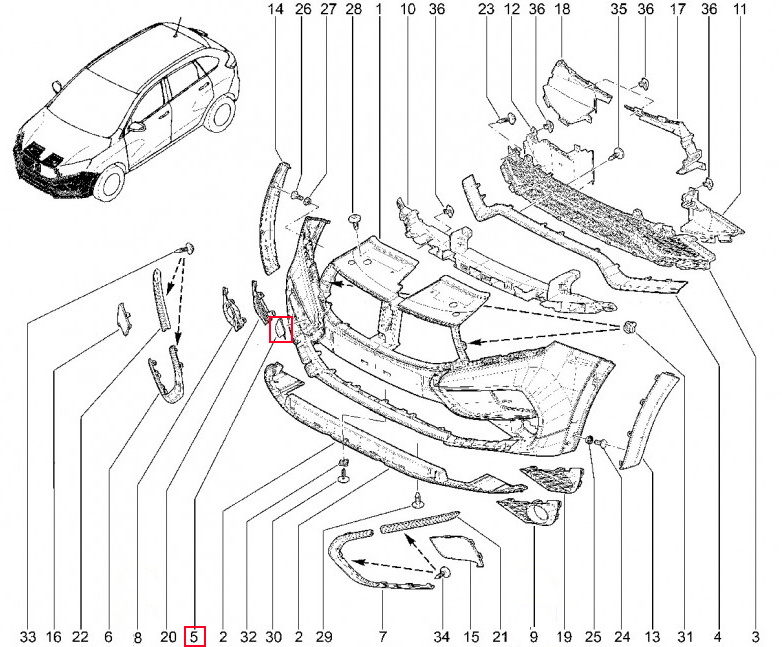 14 26 27 28 1 10 36 23 12 36 18 35 36 17 36 11

33 16 22 6 8 20 5 2 32 30 2 29 7 34 15 21 9 19 25 24 13 31 4 3