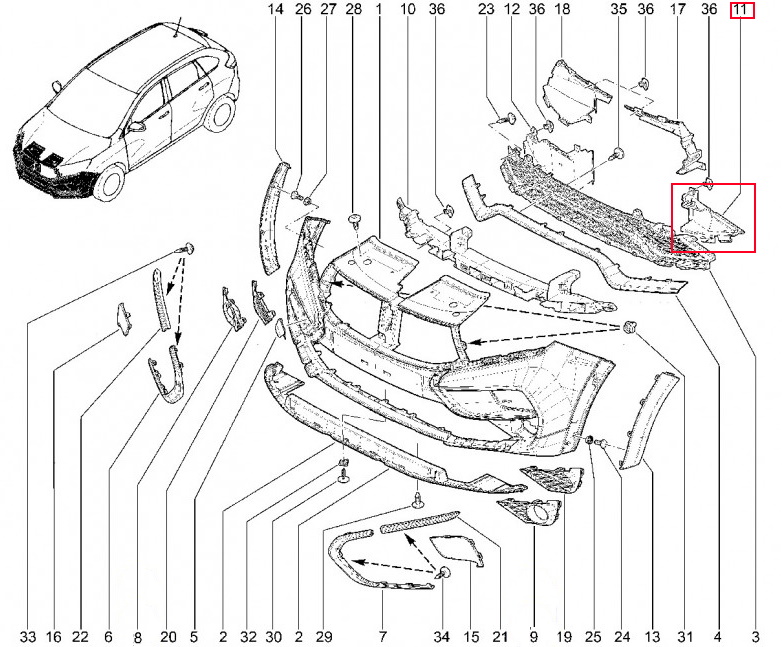 14 26 27 28 1 10 36 23 12 36 18 35 36 17 36 11

33 16 22 6 8 20 5 2 32 30 2 29 7 34 15 21 9 19 25 24 13 31 4 3