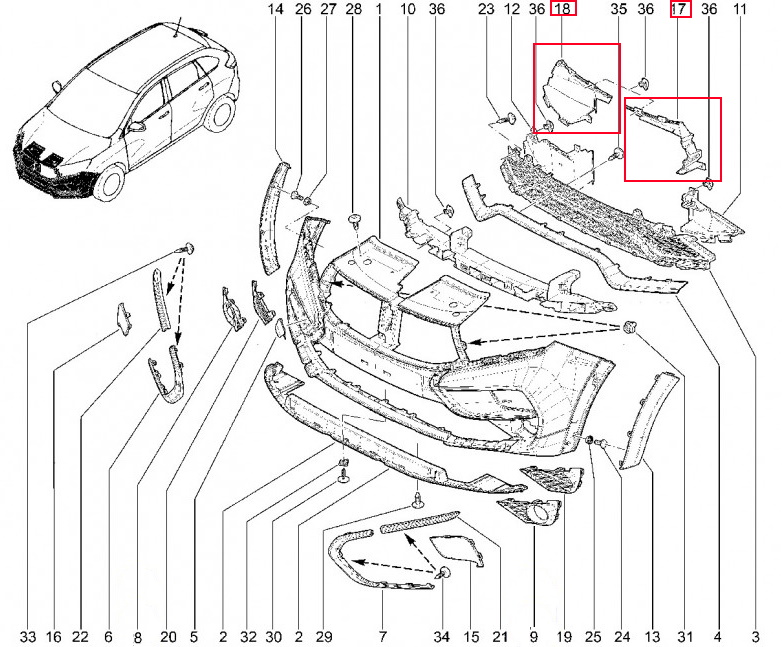 14 26 27 28 1 10 36 23 12 36 18 35 36 17 36 11

33 16 22 6 8 20 5 2 32 30 2 29 7 34 15 21 9 19 25 24 13 31 4 3