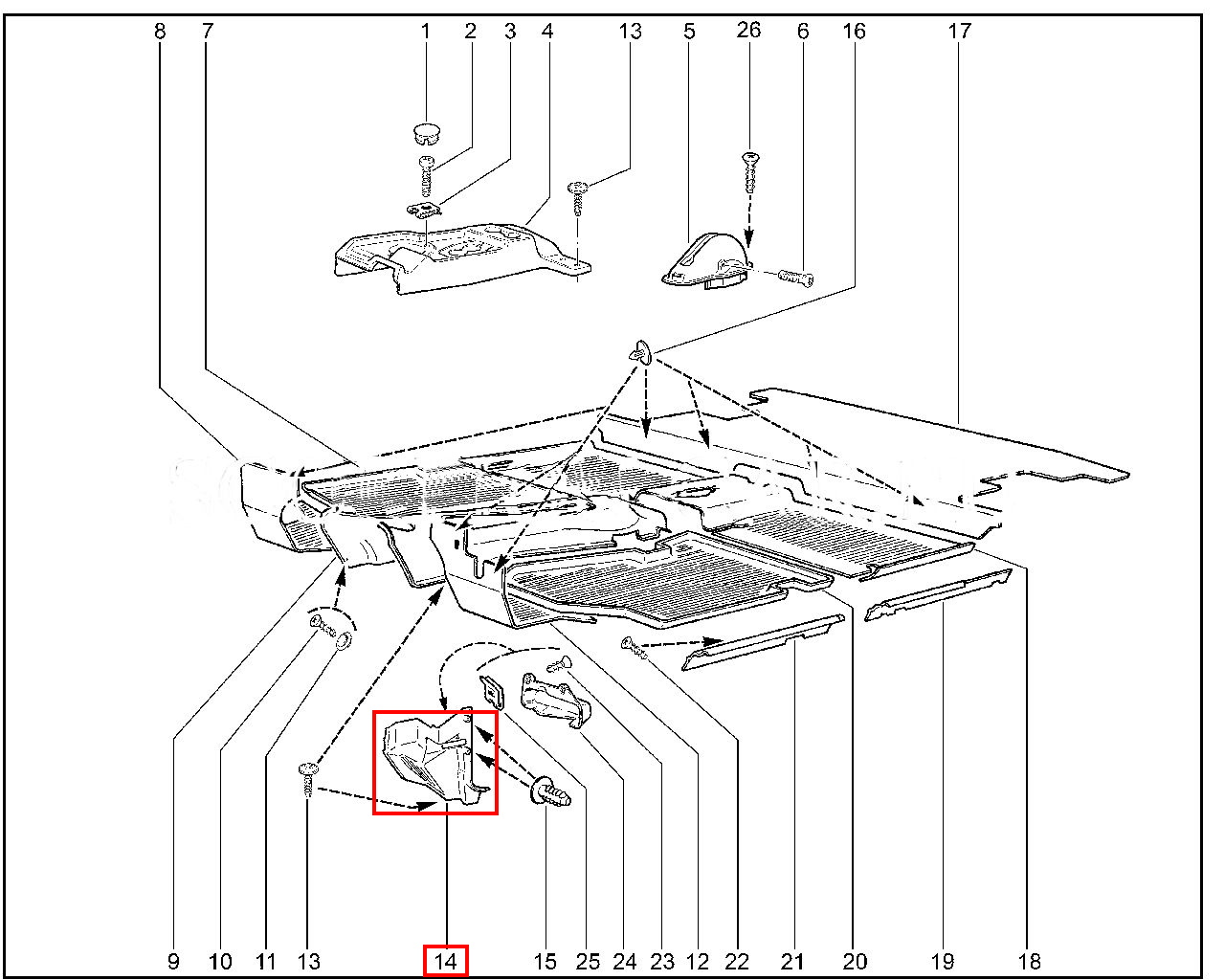 8 7 1 2 3 4 13 5 26 6 16 17

9 10 11 13 14 15 25 24 23 12 22 21 20 19 18