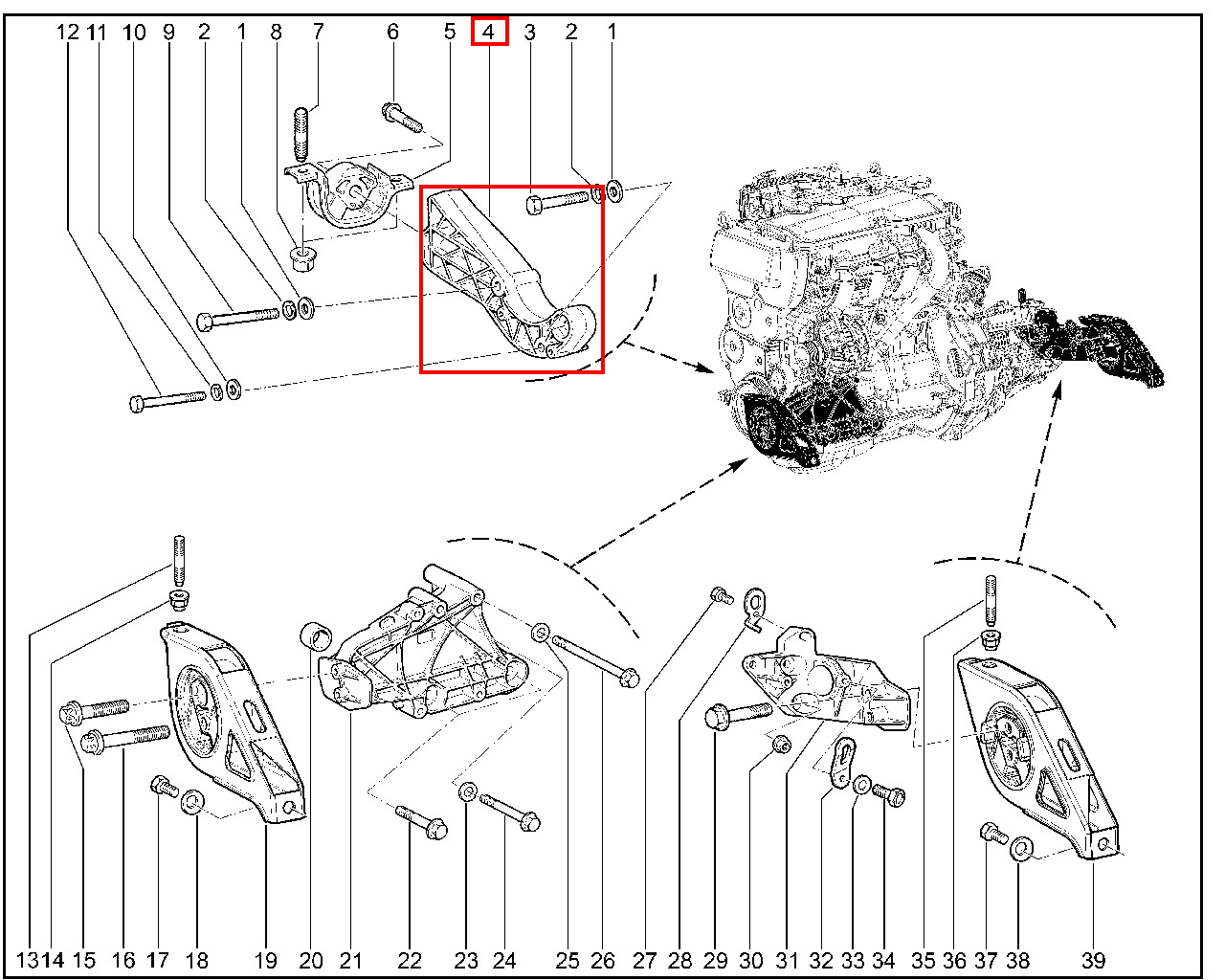 12 11 10 9 2 1 8 7 6 5 4 3 2 1

13 14 15 16 17 18 19 20 21 22 23 24 25 26 27 28 29 30 31 32 33 34 35 36 37 38 39