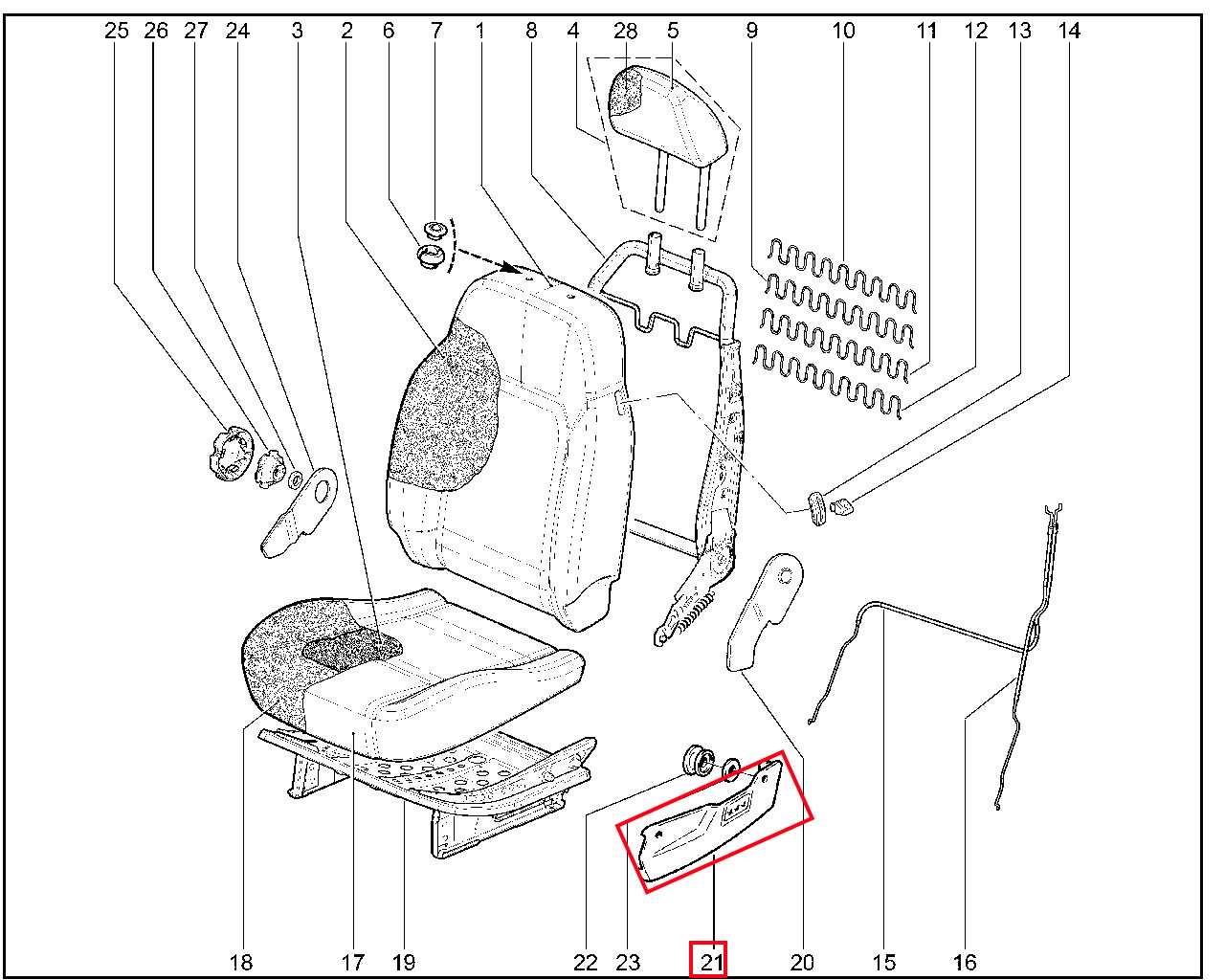 25 26 27 24 3 2 6 7 1 8 4 28 5 9 10 11 12 13 14

18 17 19 22 23 21 20 15 16