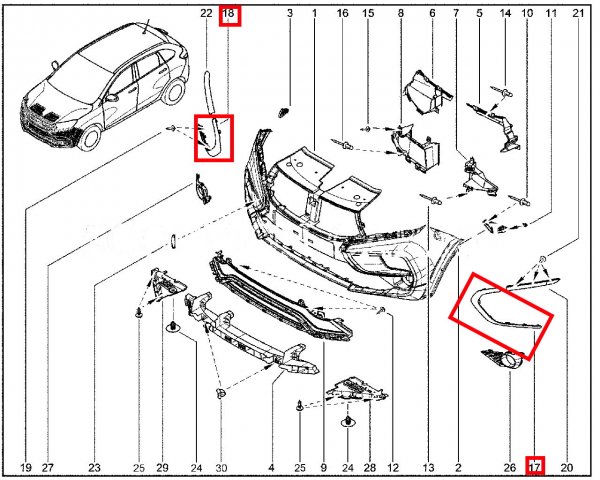 22 18 3 1 16 15 8 6 7 5 14 10 11 21

19 27 23 25 29 24 30 4 25 9 24 28 12 13 2 26 17 20