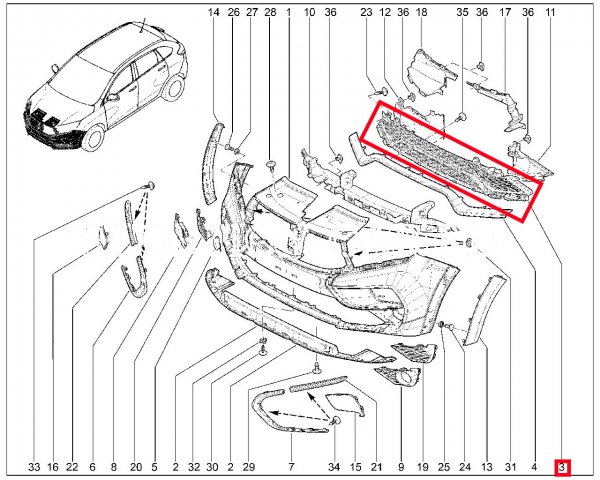 14 26 27 28 1 10 36 23 12 36 18 35 36 17 36 11

33 16 22 6 8 20 5 2 32 30 2 29 7 34 15 21 9 19 25 24 13 31 4 3