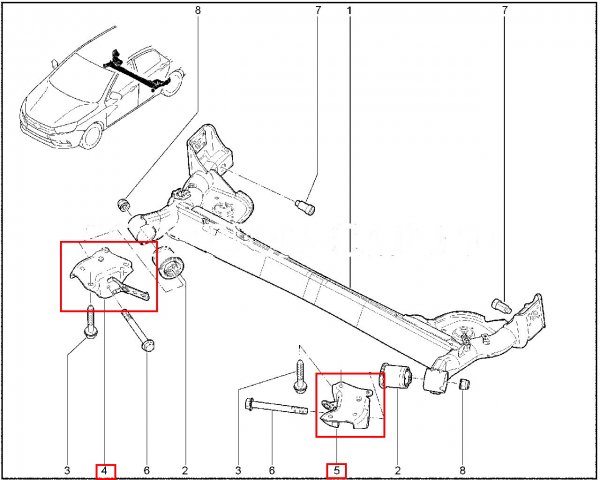 8
7
1
7
3
4
6
2
3
6
5
2
8