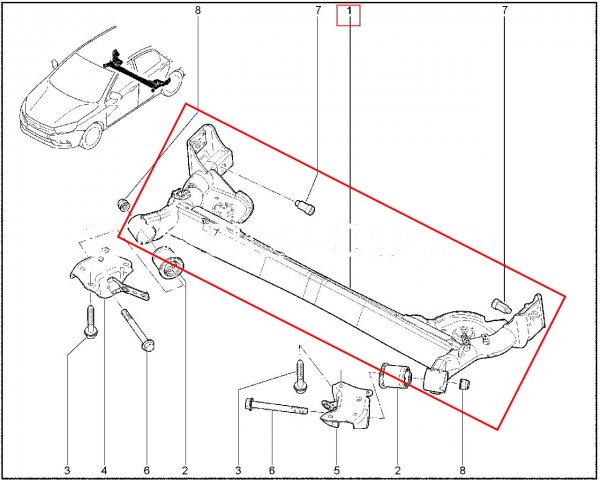 8
7
1
7
3
4
6
2
3
6
5
2
8