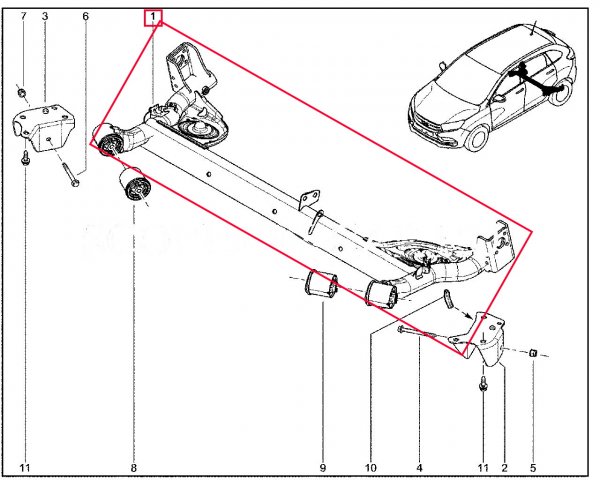 7 3 6 1

11 8 9 10 4 11 2 5