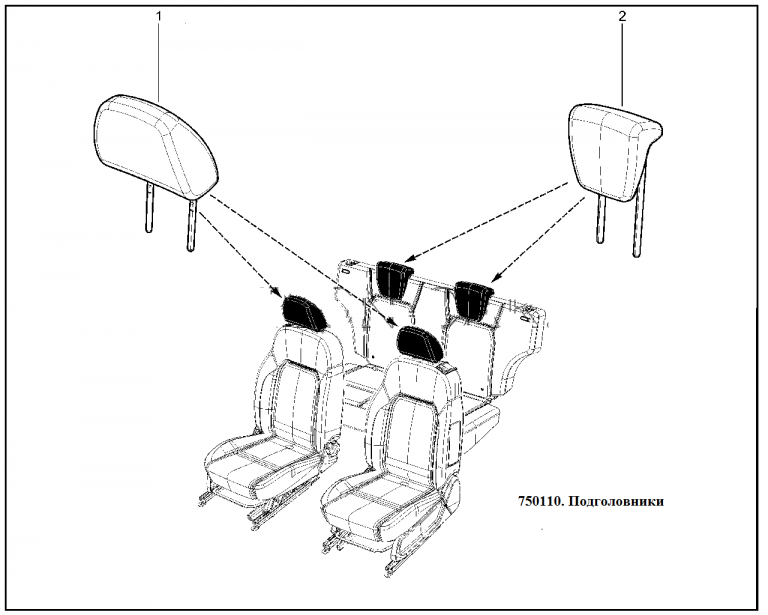 1

2

750110. Подголовники