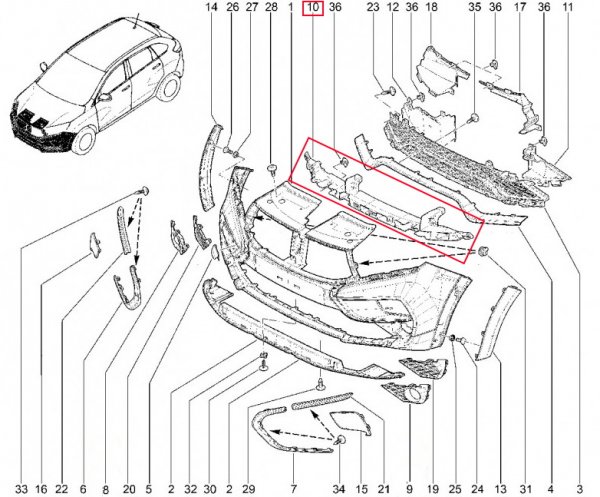 14 26 27 28 1 10 36 23 12 36 18 35 36 17 36 11

33 16 22 6 8 20 5 2 32 30 2 29 7 34 15 21 9 19 25 24 13 31 4 3