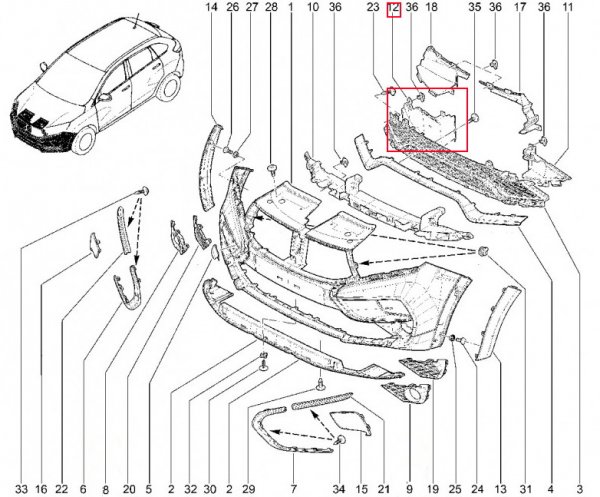 14 26 27 28 1 10 36 23 12 36 18 35 36 17 36 11

33 16 22 6 8 20 5 2 32 30 2 29 7 34 15 21 9 19 25 24 13 31 4 3