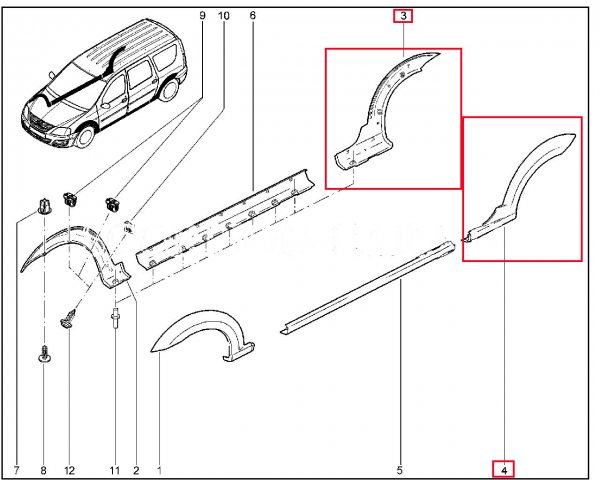 9
10
6
3
7
8
12
11
2
1
5
4