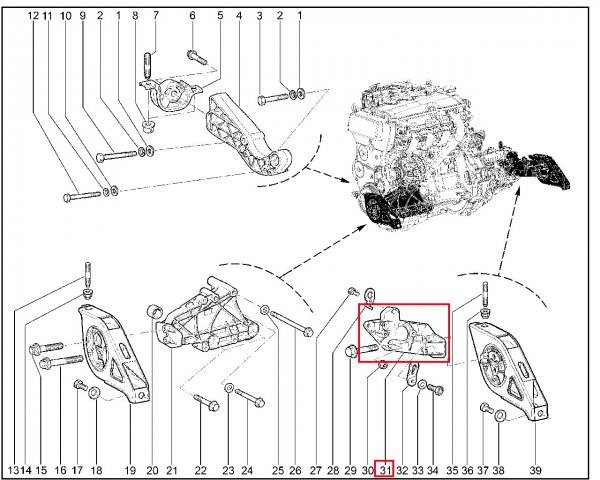 12 11 10 9 2 1 8 7 6 5 4 3 2 1

13 14 15 16 17 18 19 20 21 22 23 24 25 26 27 28 29 30 31 32 33 34 35 36 37 38 39