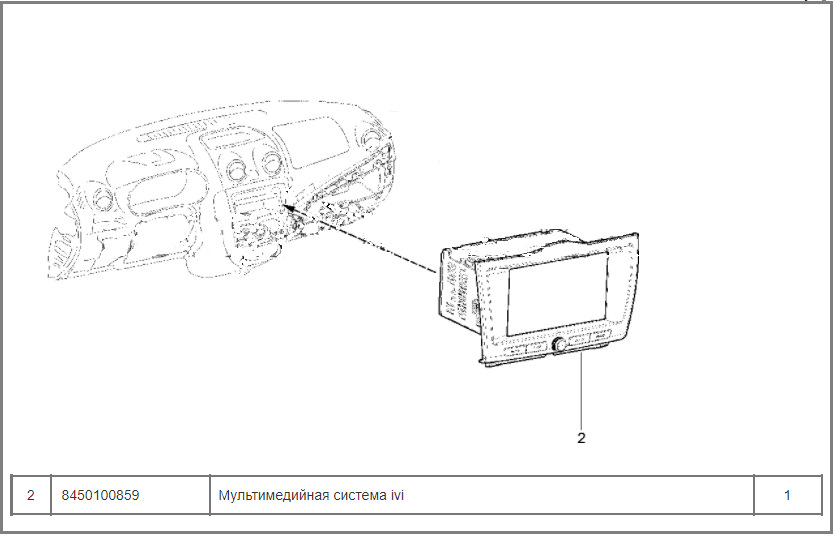 2

| 2 | 8450100859 | Мультимедийная система ivi | 1 |
|---|---|---|---|