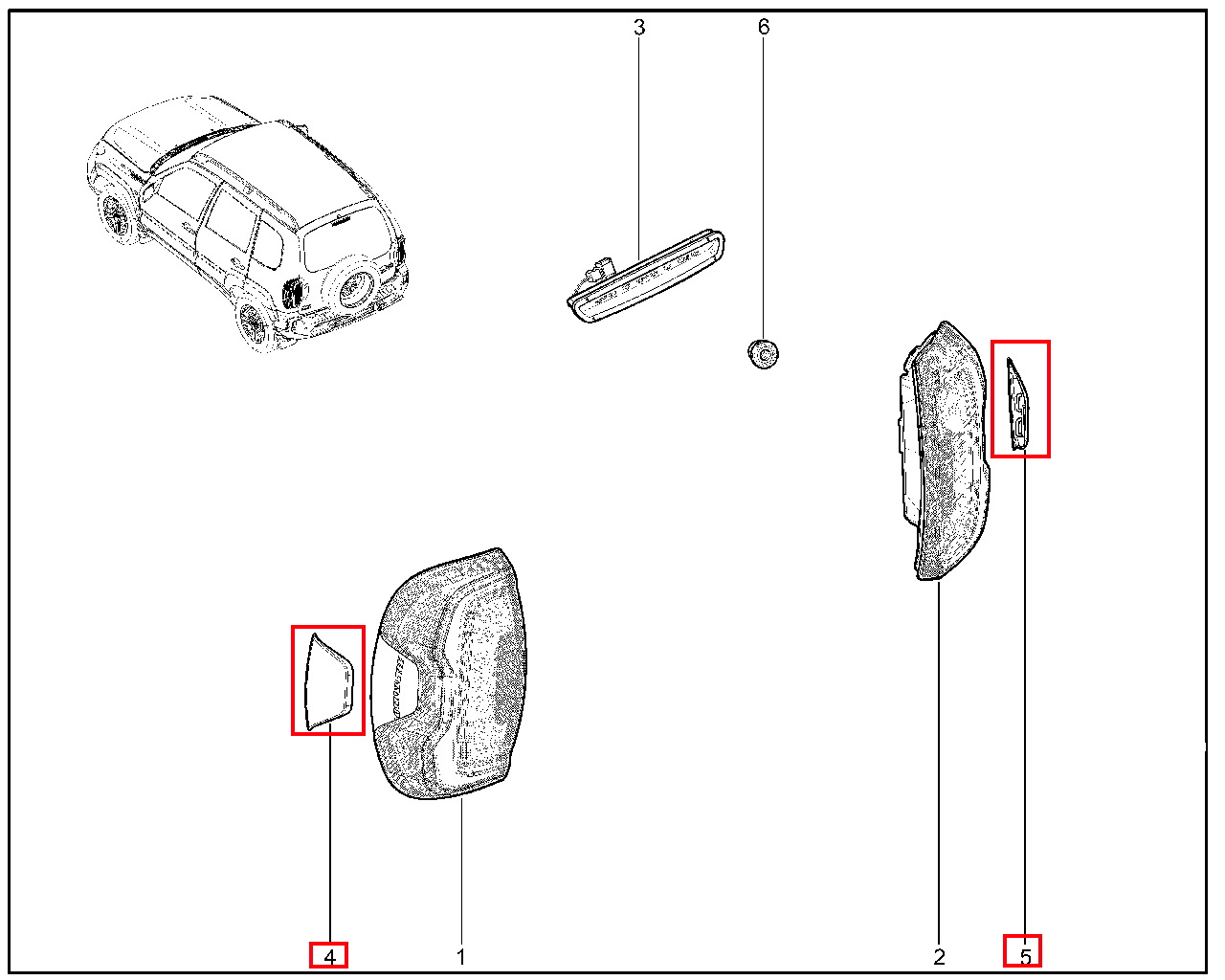 3
6
4
1
2
5