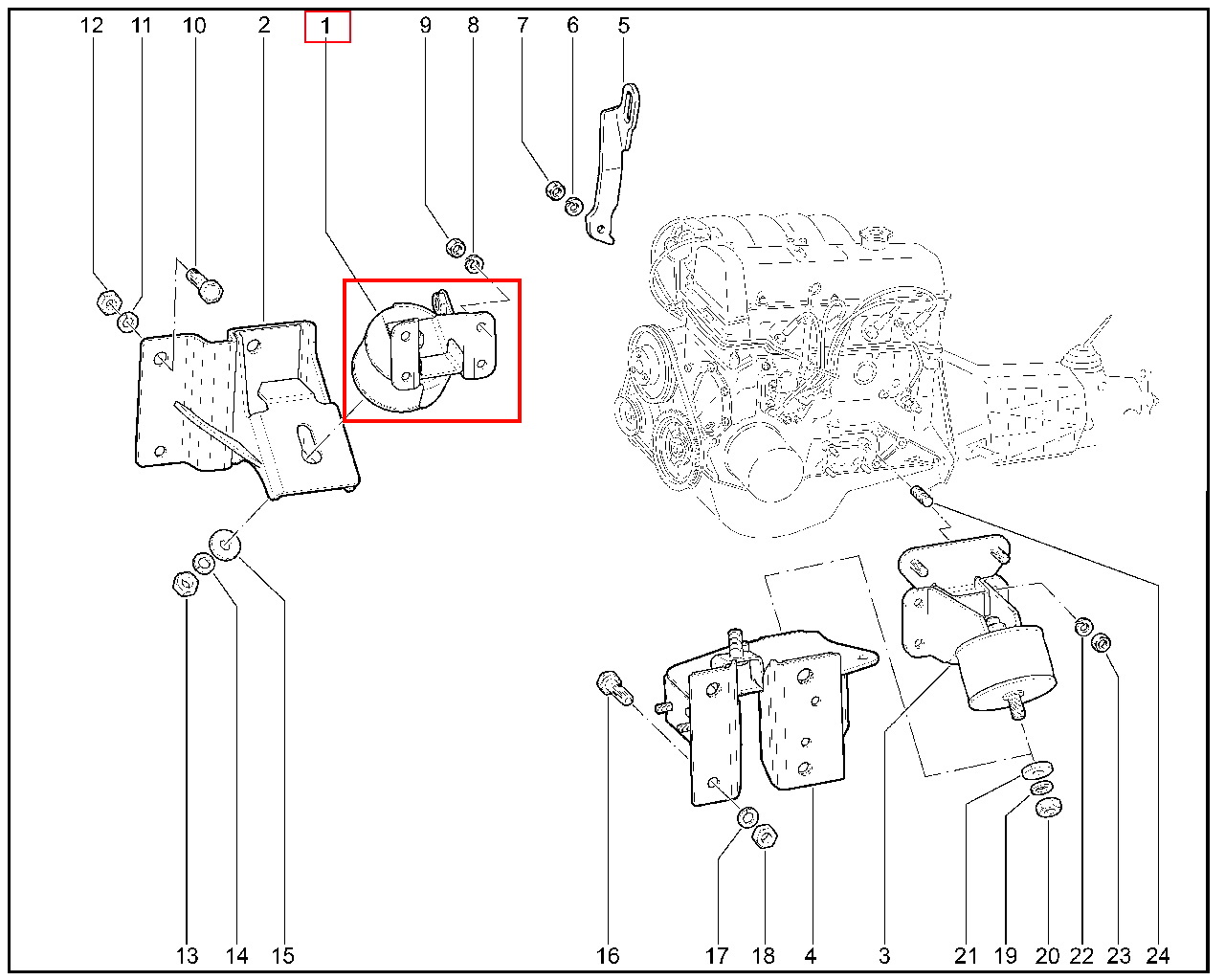 12 11 10 2 1 9 8 7 6 5

13 14 15 16 17 18 4 3 21 19 20 22 23 24