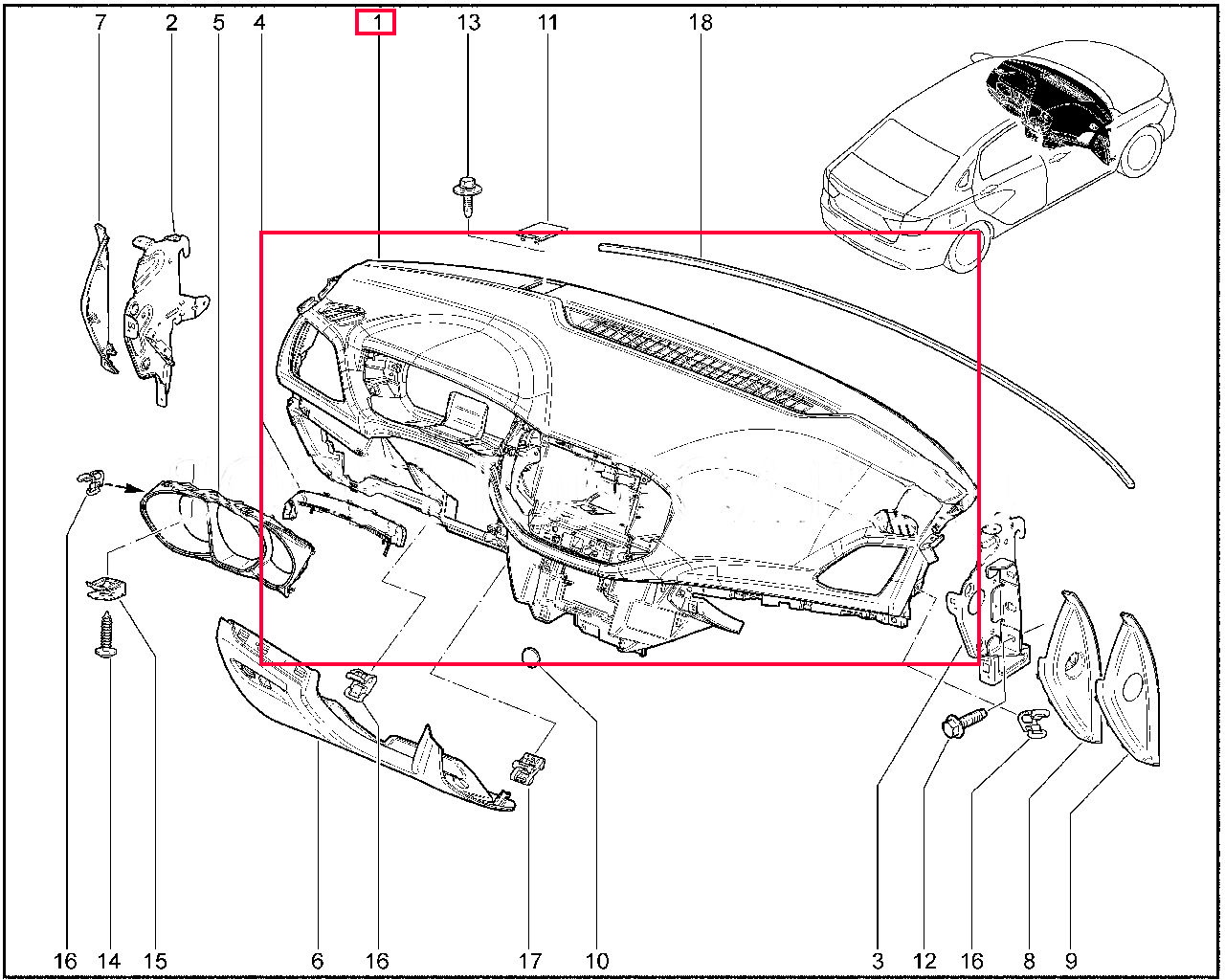 7 2 5 4 1 13 11 18

16 14 15 6 16 17 10 3 12 16 8 9