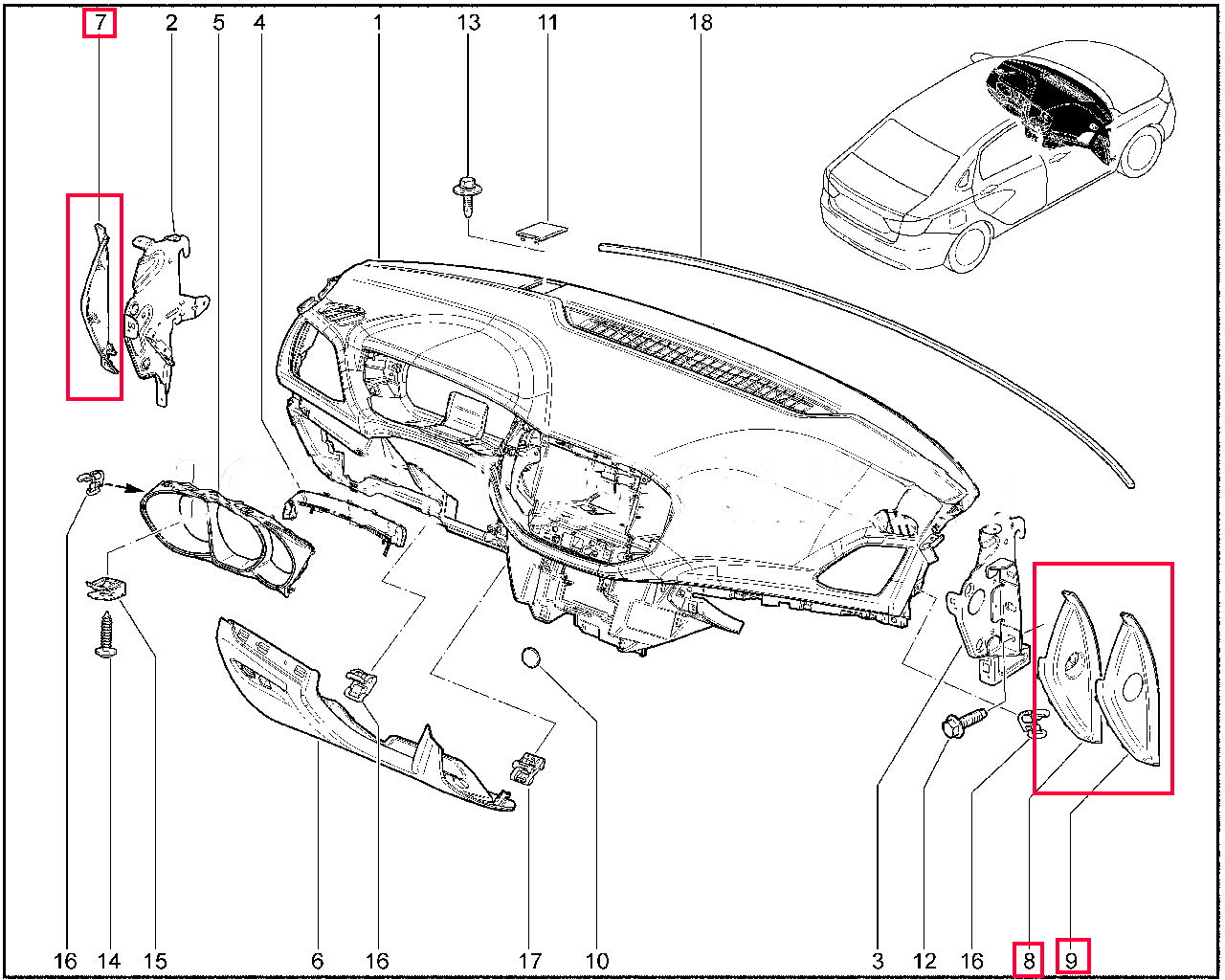 7 2 5 4 1 13 11 18

16 14 15 6 16 17 10 3 12 16 8 9