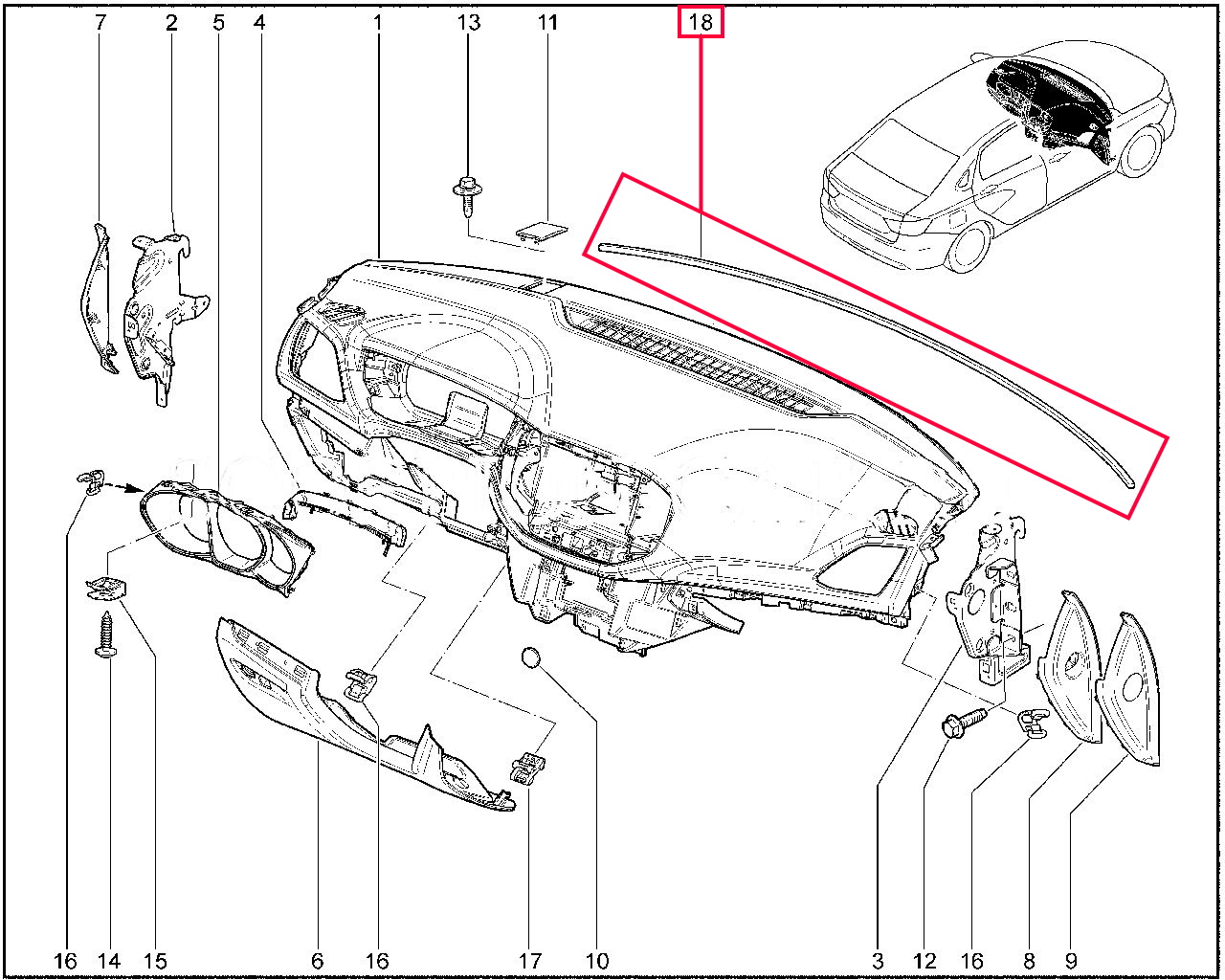 7 2 5 4 1 13 11 18

16 14 15 6 16 17 10 3 12 16 8 9