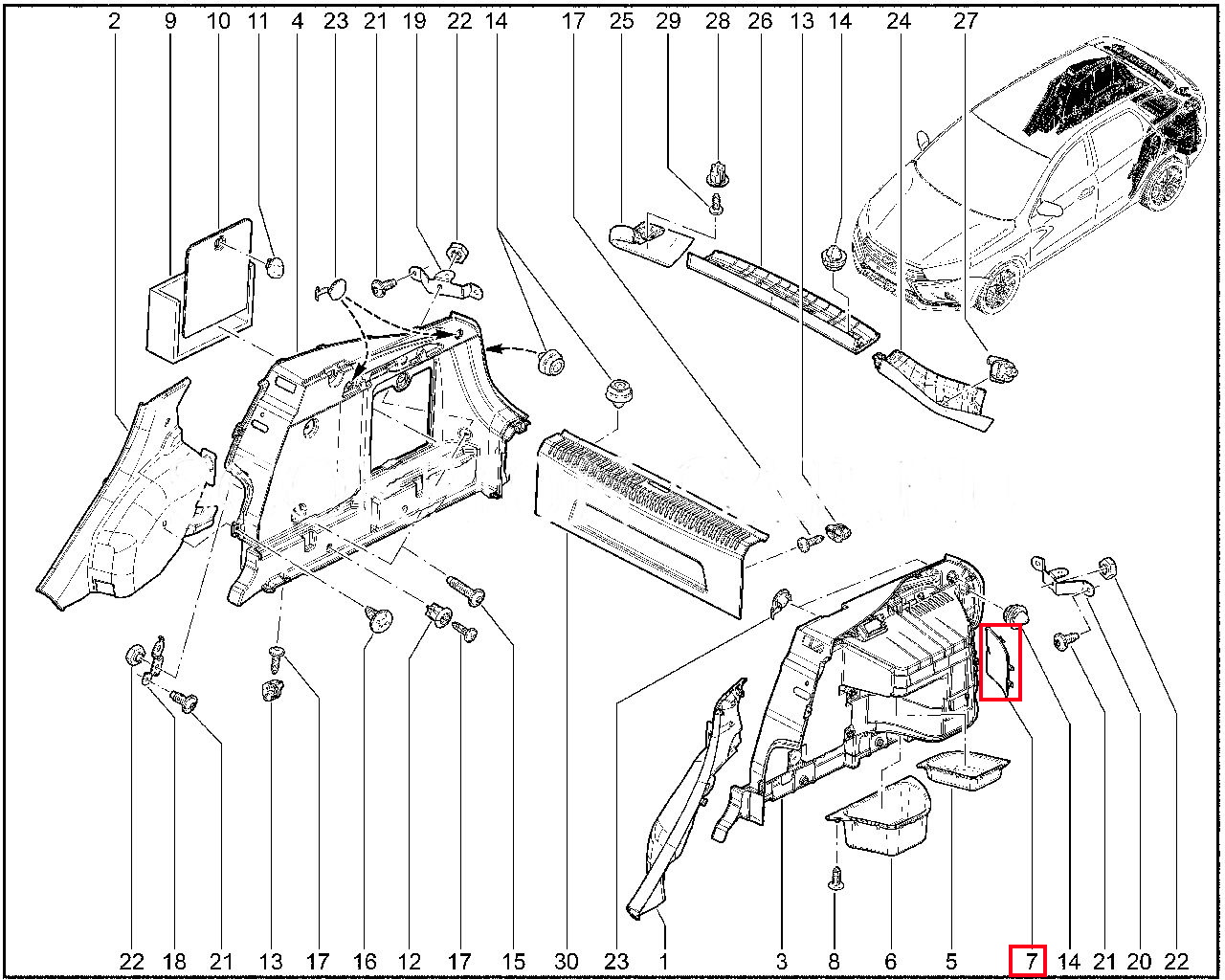 2 9 10 11 4 23 21 19 22 14 17 25 29 28 26 13 14 24 27

22 18 21 13 17 16 12 17 15 30 23 1 3 8 6 5 7 14 21 20 22