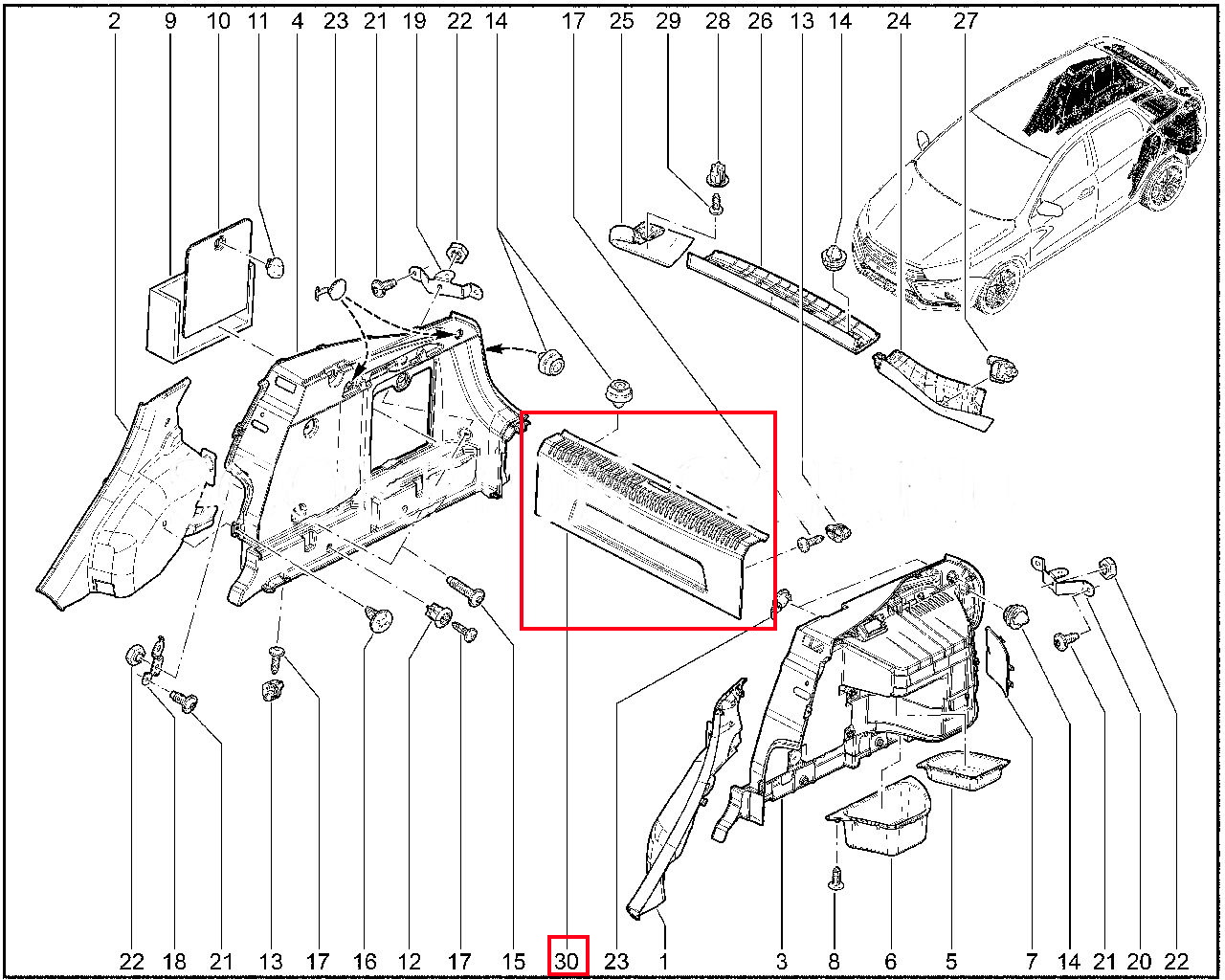 2 9 10 11 4 23 21 19 22 14 17 25 29 28 26 13 14 24 27

22 18 21 13 17 16 12 17 15 30 23 1 3 8 6 5 7 14 21 20 22