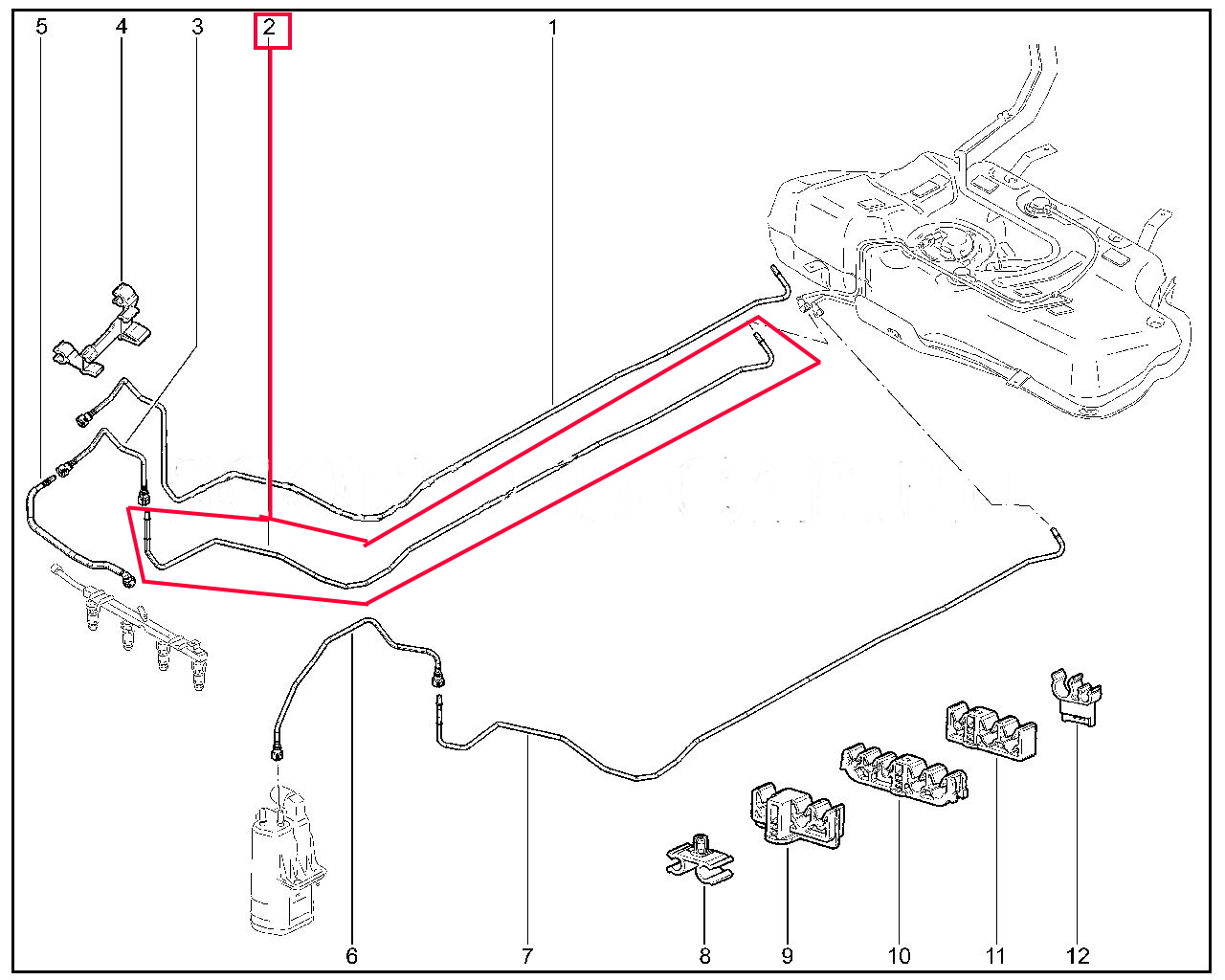 5 4 3 2 1

6 7 8 9 10 11 12