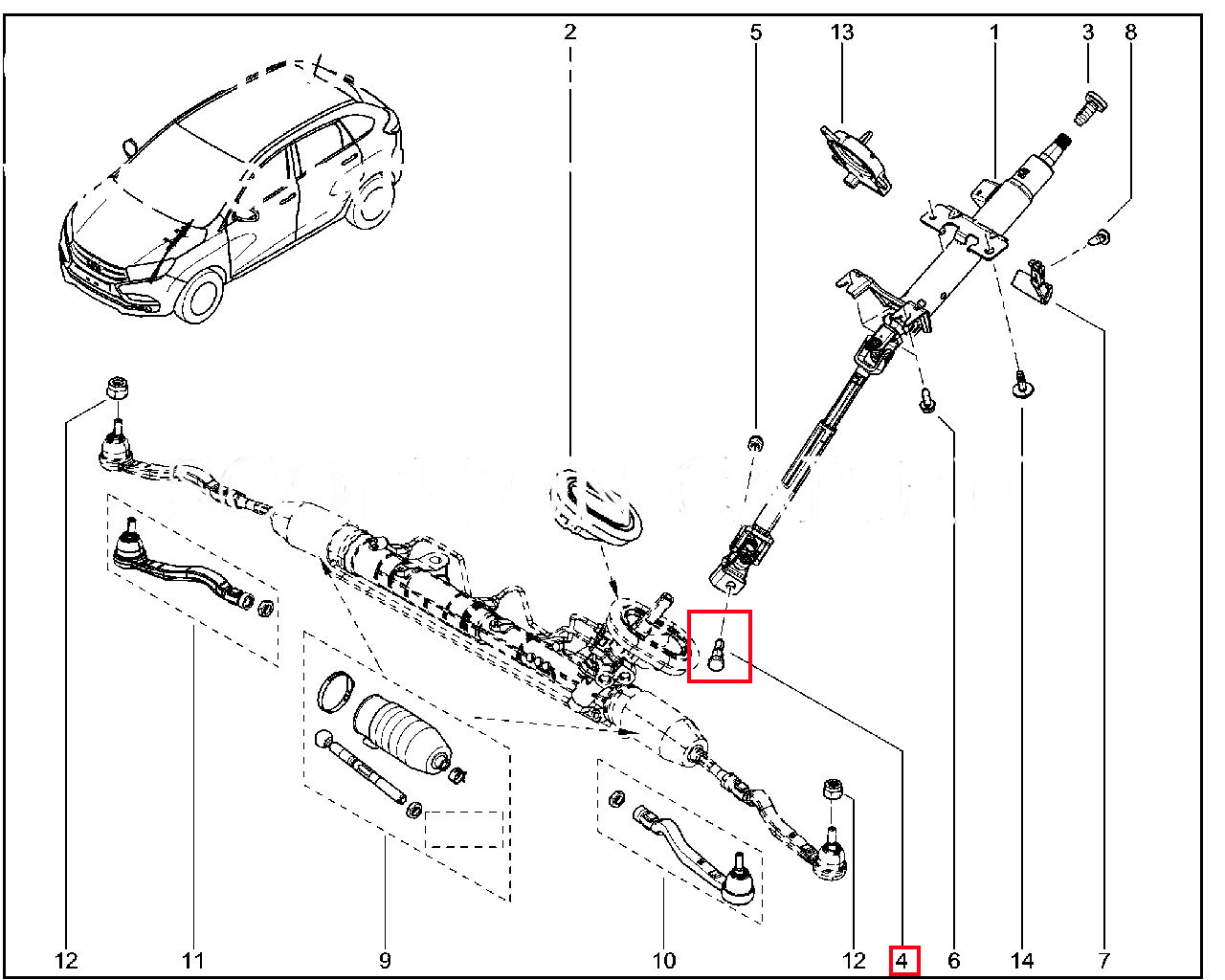 2 5 13 1 3 8

12 11 9 10 12 4 6 14 7