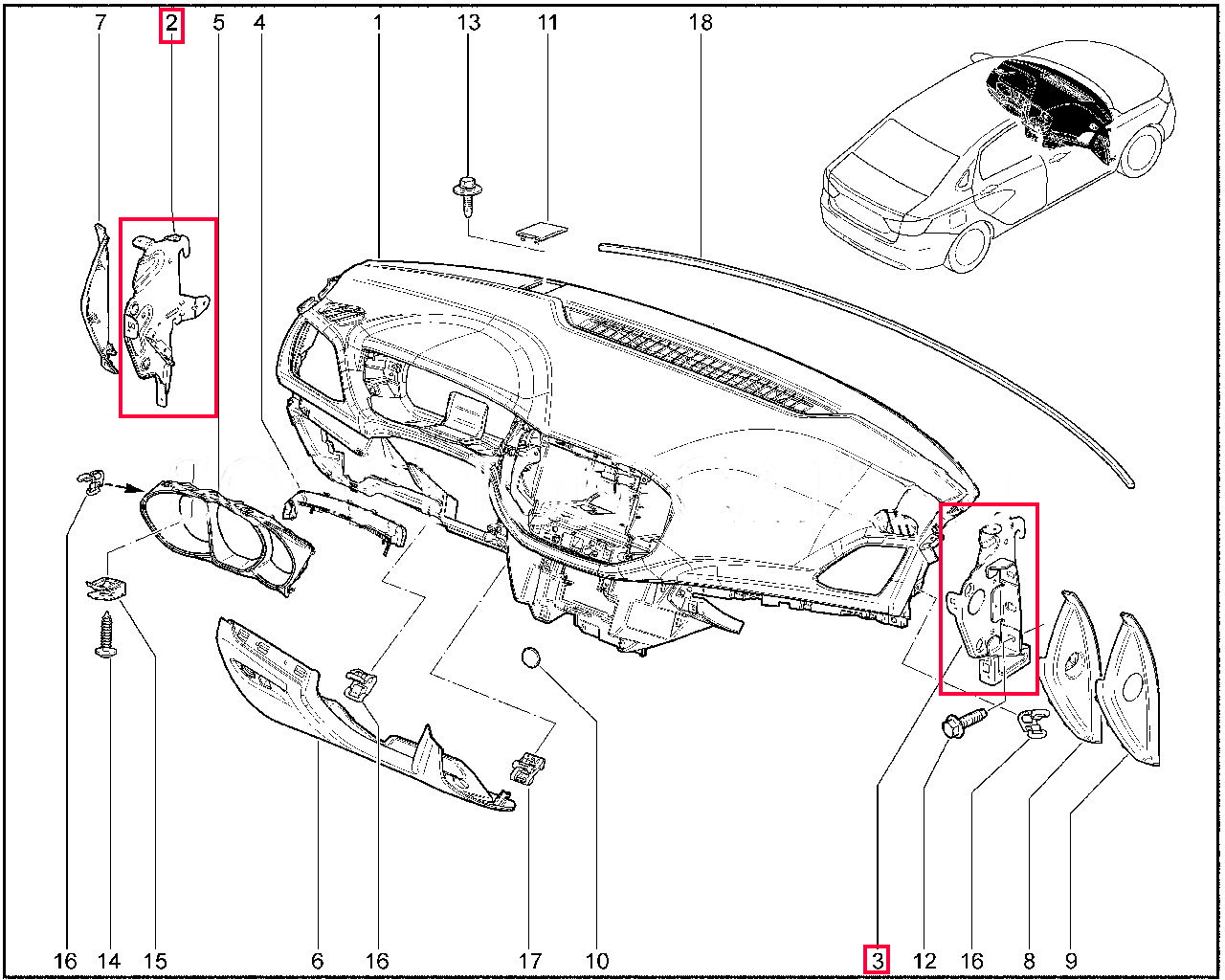 7 2 5 4 1 13 11 18

16 14 15 6 16 17 10 3 12 16 8 9