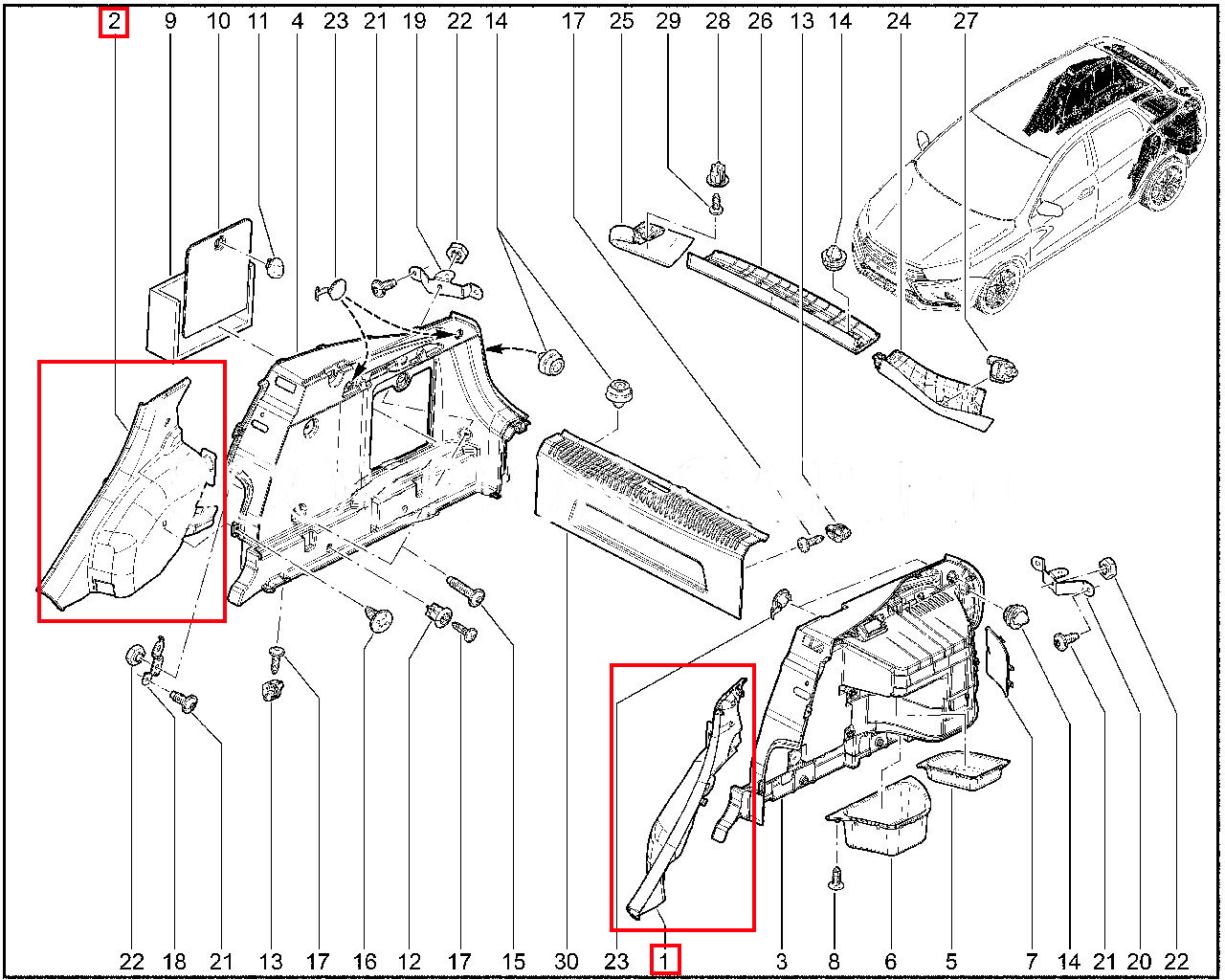 2 9 10 11 4 23 21 19 22 14 17 25 29 28 26 13 14 24 27

22 18 21 13 17 16 12 17 15 30 23 1 3 8 6 5 7 14 21 20 22