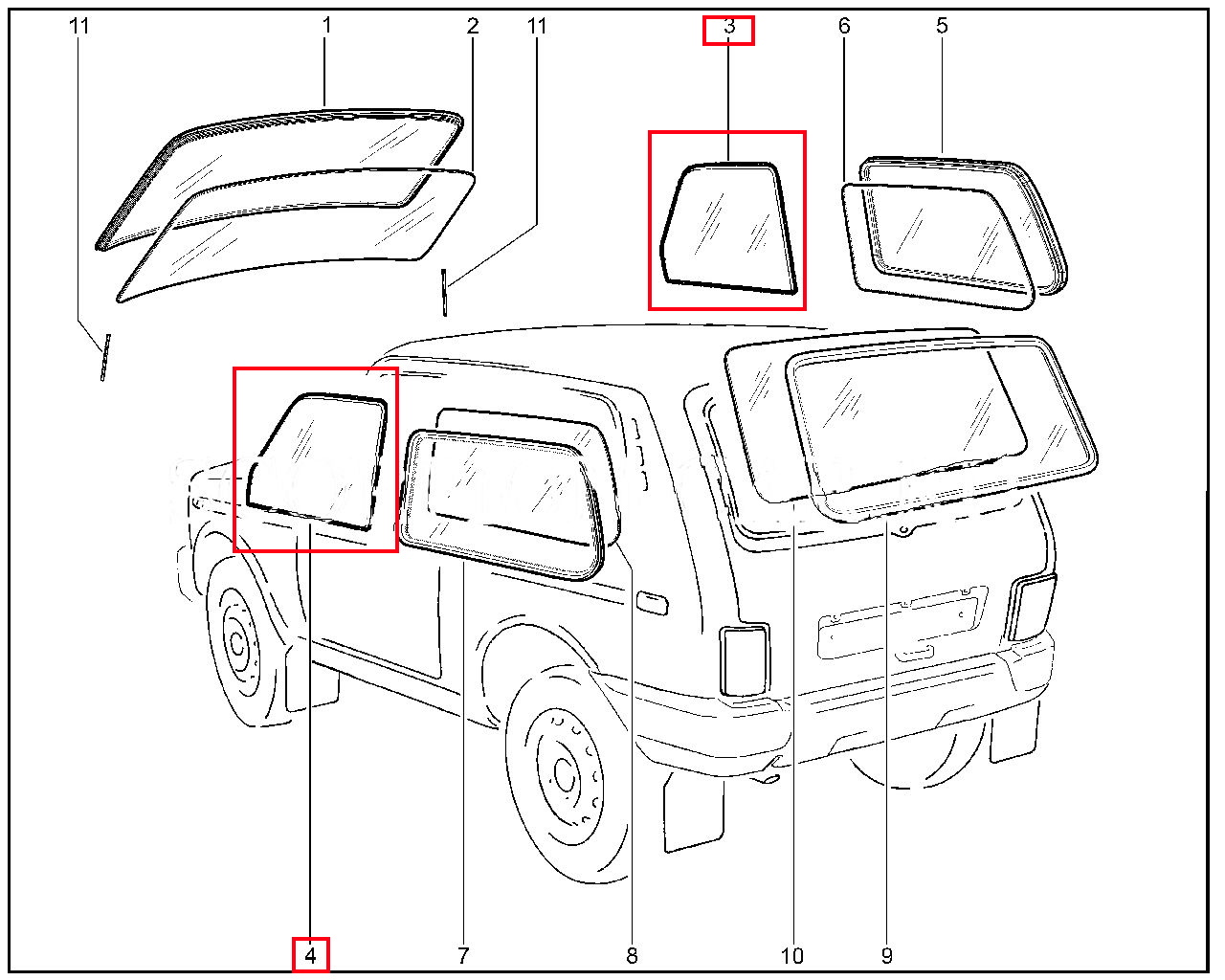 11 1 2 11 3 6 5

4 7 8 10 9