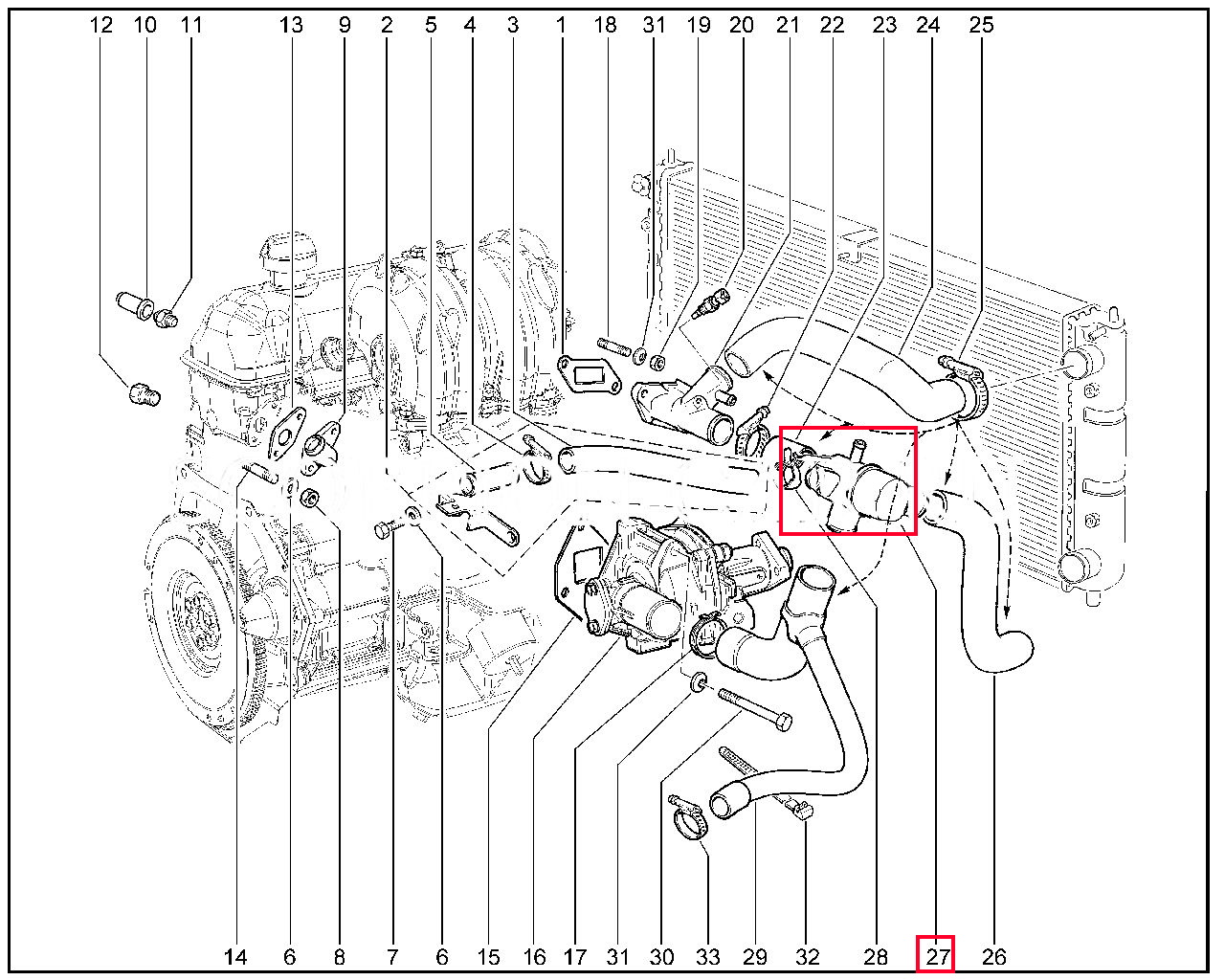 12 10 11 13 9 2 5 4 3 1 18 31 19 20 21 22 23 24 25

14 6 8 7 6 15 16 17 31 30 33 29 32 28 27 26