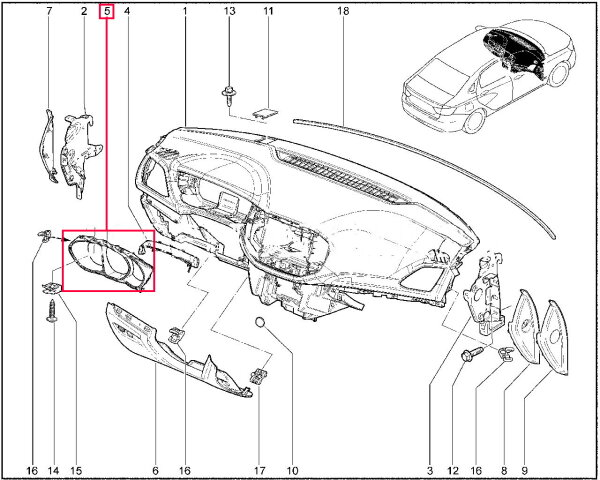 7 2 5 4 1 13 11 18

16 14 15 6 16 17 10 3 12 16 8 9