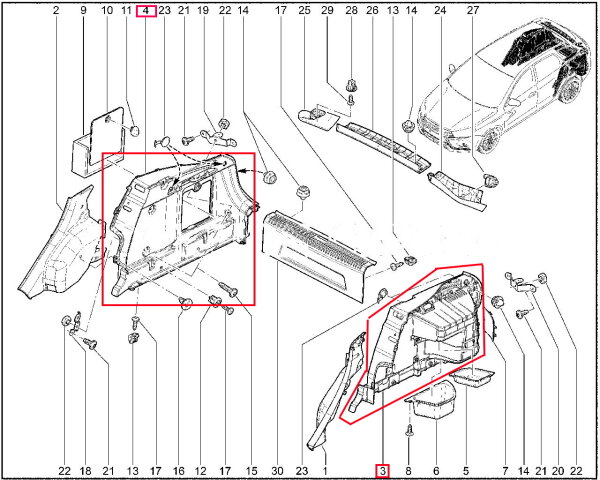 2 9 10 11 4 23 21 19 22 14 17 25 29 28 26 13 14 24 27

22 18 21 13 17 16 12 17 15 30 23 1 3 8 6 5 7 14 21 20 22