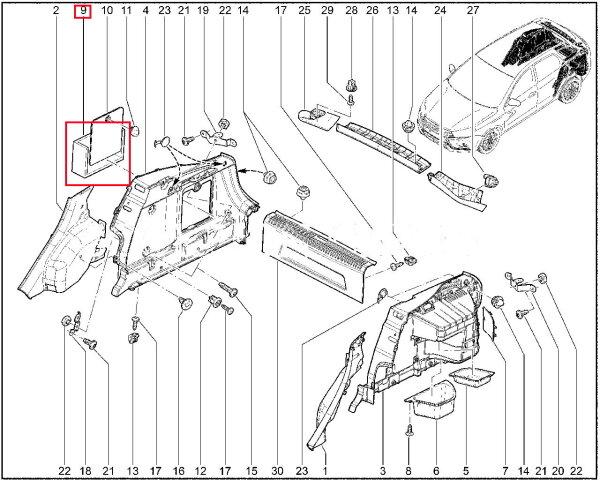 2 9 10 11 4 23 21 19 22 14 17 25 29 28 26 13 14 24 27

22 18 21 13 17 16 12 17 15 30 23 1 3 8 6 5 7 14 21 20 22